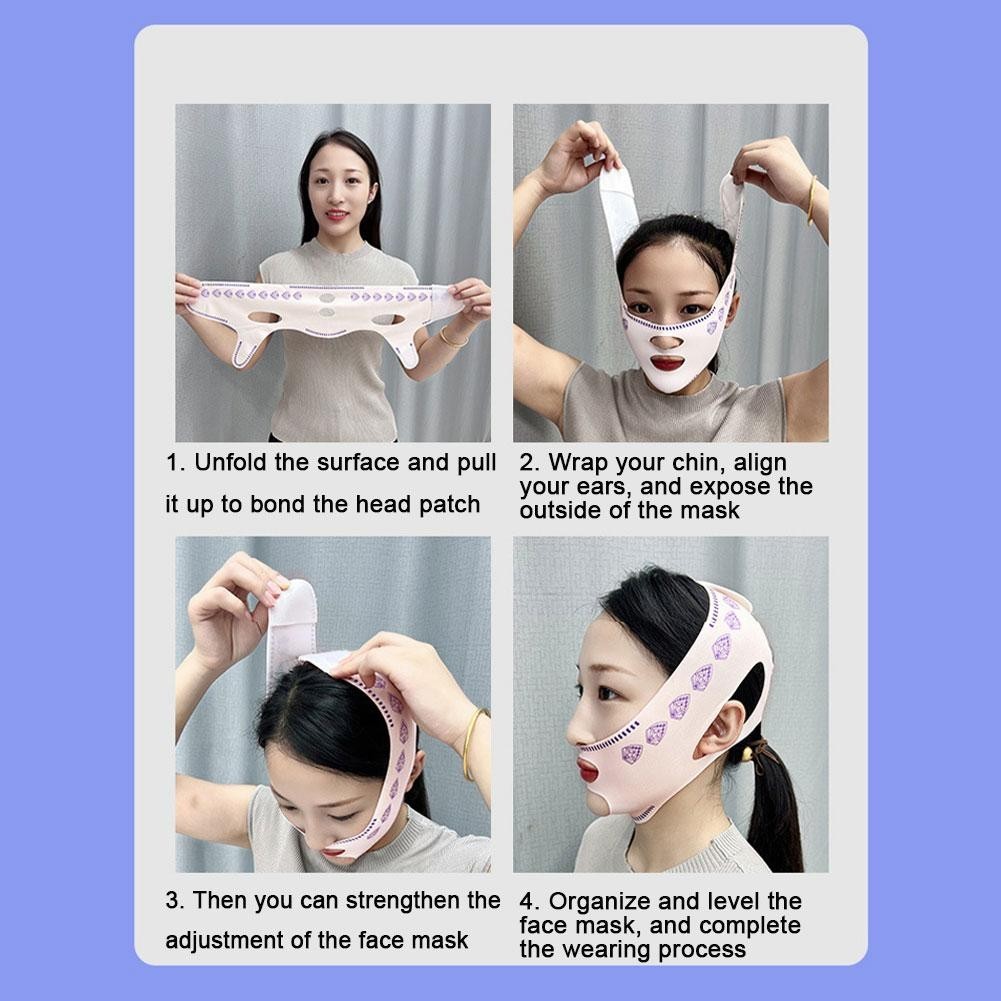 1. Unfold the surface and pull it up to bond the head patch

2. Wrap your chin, align your ears, and expose the outside of the mask

3. Then you can strengthen the adjustment of the face mask

4. Organize and level the face mask, and complete the wearing process