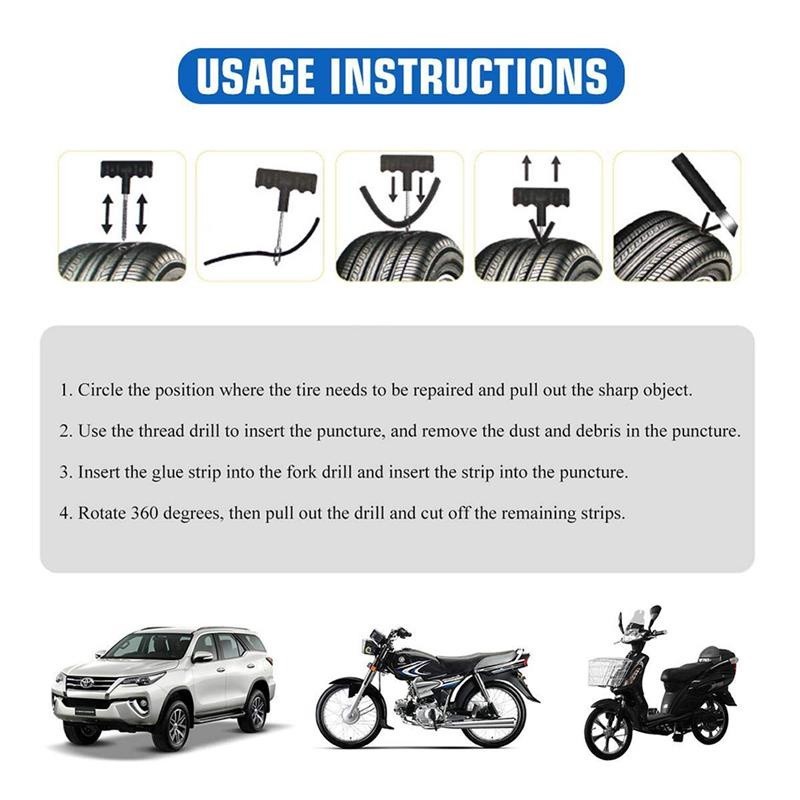 USAGE INSTRUCTIONS

1. Circle the position where the tire needs to be repaired and pull out the sharp object.

2. Use the thread drill to insert the puncture, and remove the dust and debris in the puncture.

3. Insert the glue strip into the fork drill and insert the strip into the puncture.

4. Rotate 360 degrees, then pull out the drill and cut off the remaining strips.