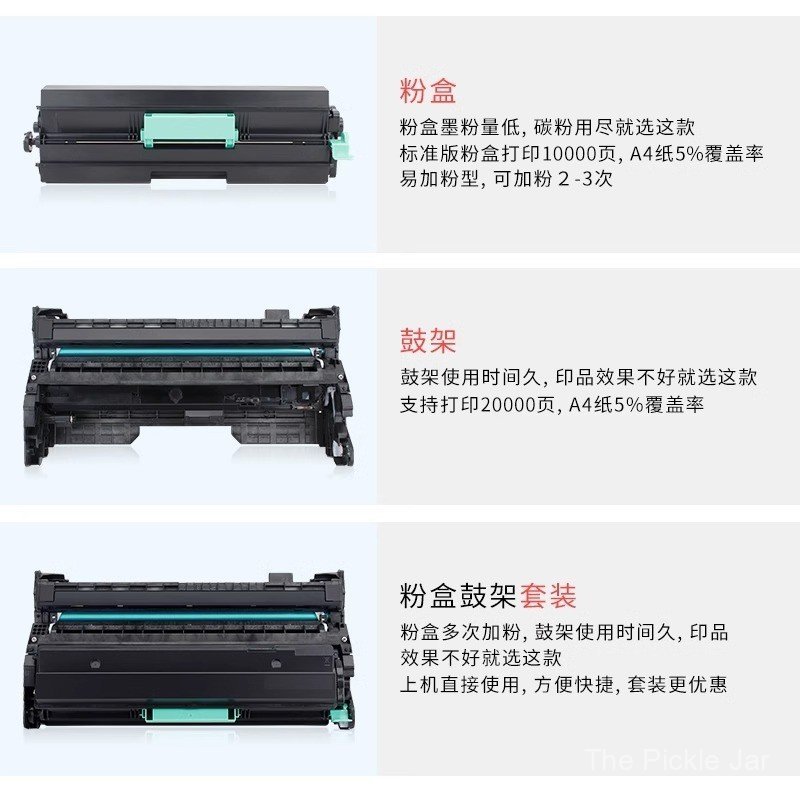 粉盒

粉盒墨粉量低，碳粉用尽就选这款
标准版粉盒打印10000页，A4纸5%覆盖率
易加粉型，可加粉 2 -3次

鼓架

鼓架使用时间久，印品效果不好就选这款
支持打印20000页，A4纸5%覆盖率

粉盒鼓架套装

粉盒多次加粉，鼓架使用时间久，印品效果不好就选这款
上机直接使用，方便快捷，套装更优惠

The Pickle Jar