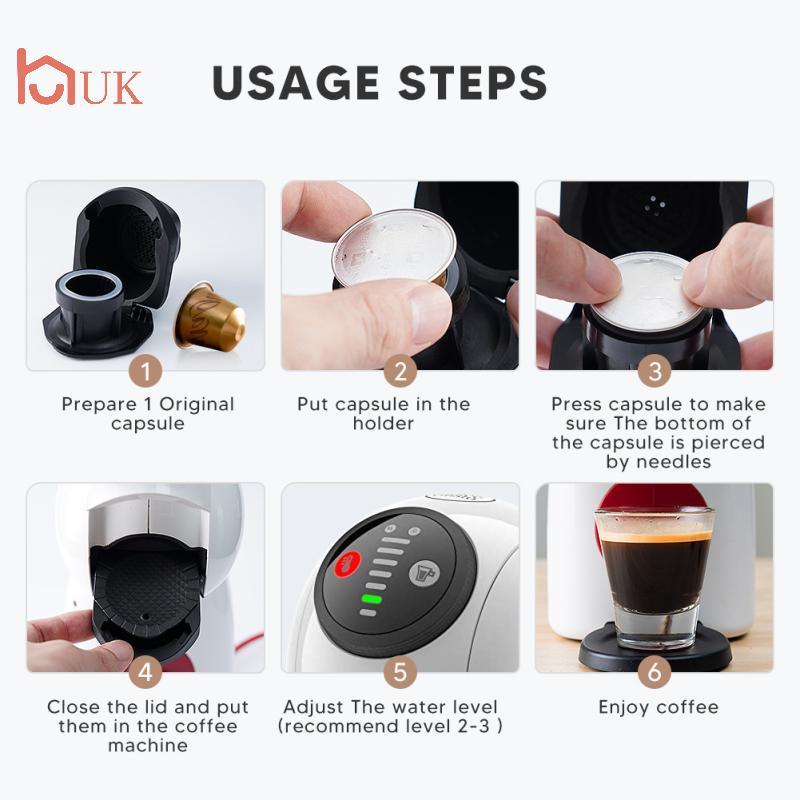 UK

USAGE STEPS

1
Prepare 1 Original capsule

2
Put capsule in the holder

3
Press capsule to make sure The bottom of the capsule is pierced by needles

4
Close the lid and put them in the coffee machine

5
Adjust The water level (recommend level 2-3 )

6
Enjoy coffee