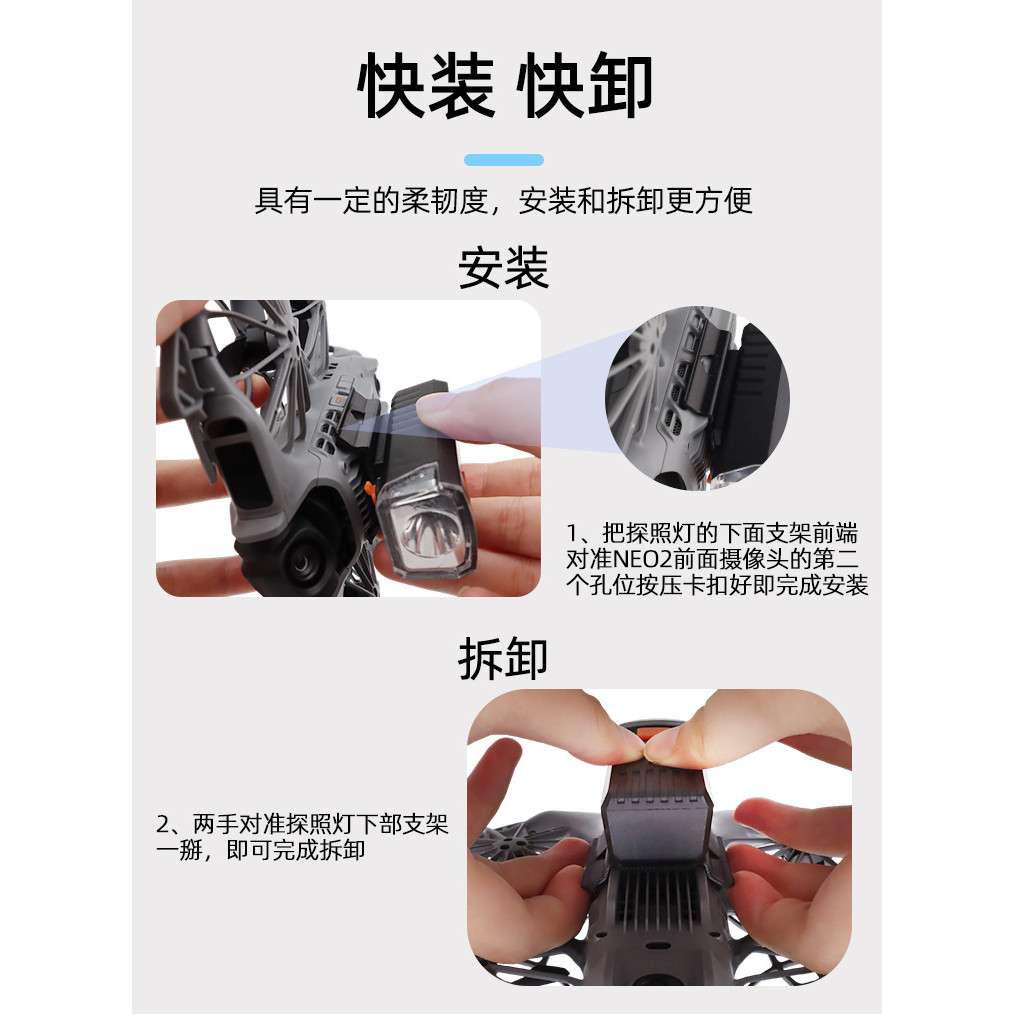 快装 快卸

具有一定的柔韧度，安装和拆卸更方便

安装

1、把探照灯的下面支架前端对准NEO2前面摄像头的第二个孔位按压卡扣好即完成安装

拆卸

2、两手对准探照灯下部支架一掰，即可完成拆卸