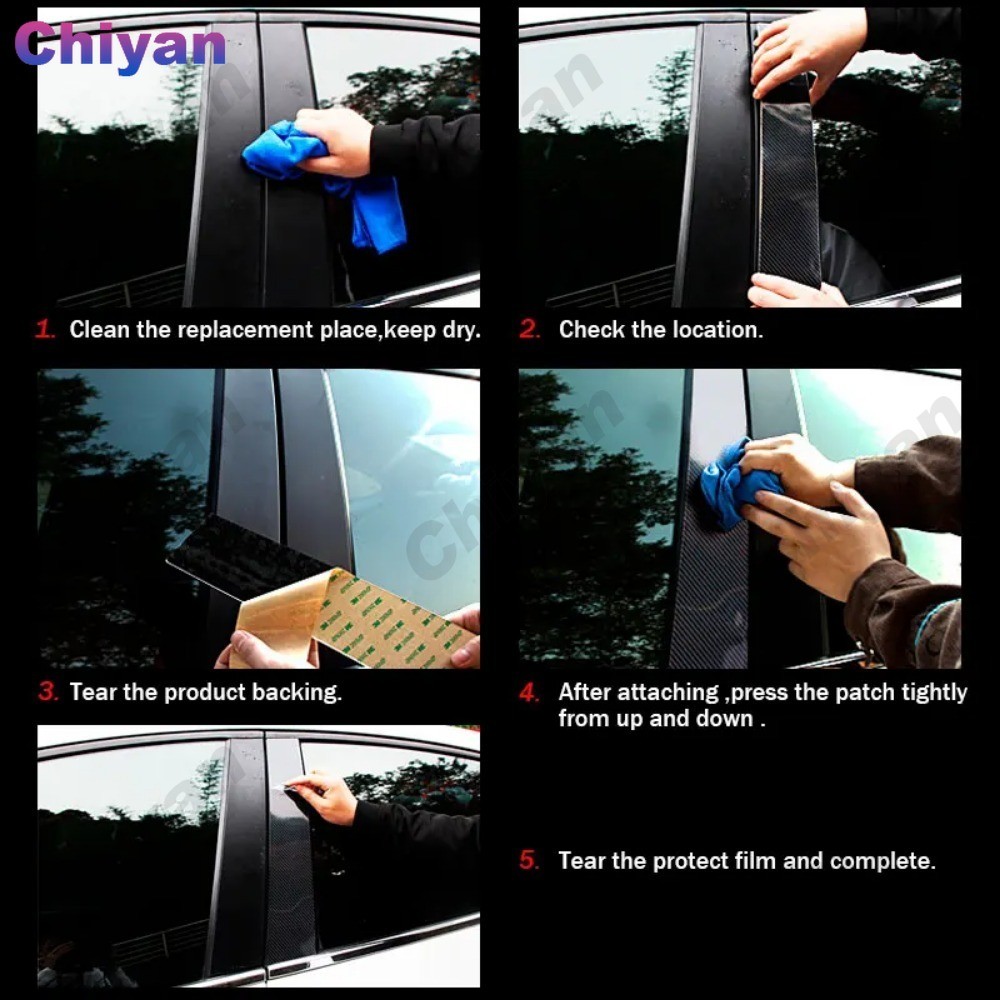 Chiyan

1. Clean the replacement place,keep dry.

2. Check the location.

3. Tear the product backing.

4. After attaching ,press the patch tightly from up and down .

5. Tear the protect film and complete.