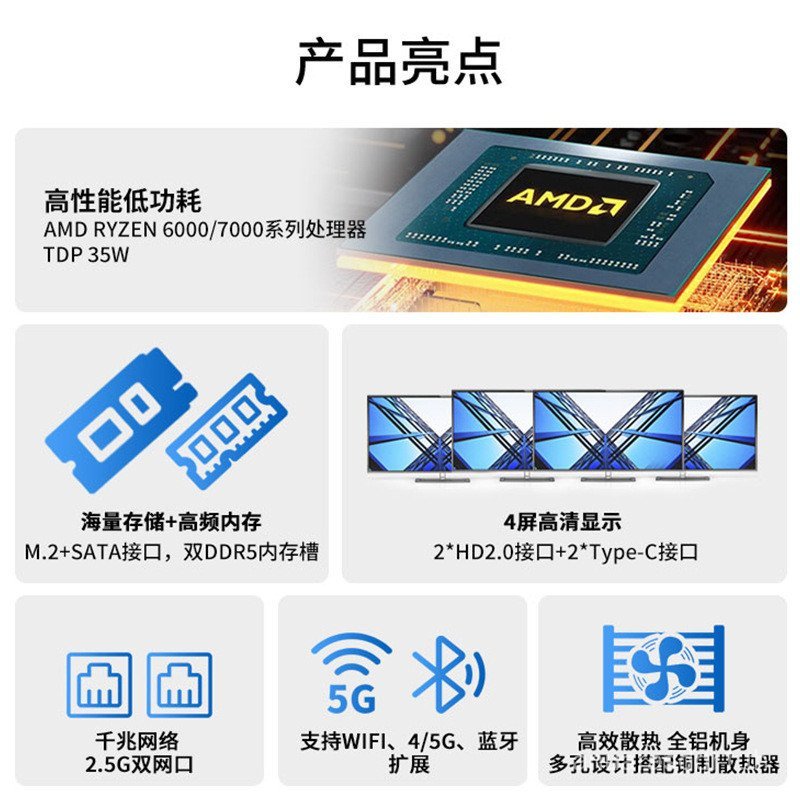 产品亮点

高性能低功耗
AMD RYZEN 6000/7000系列处理器
TDP 35W

AMD

海量存储+高频内存
M.2+SATA接口，双DDR5内存槽

4屏高清显示
2*HD2.0接口+2*Type-C接口

千兆网络
2.5G双网口

5G

支持WIFI、4/5G、蓝牙扩展

高效散热 全铝机身
多孔设计搭配铜制散热器