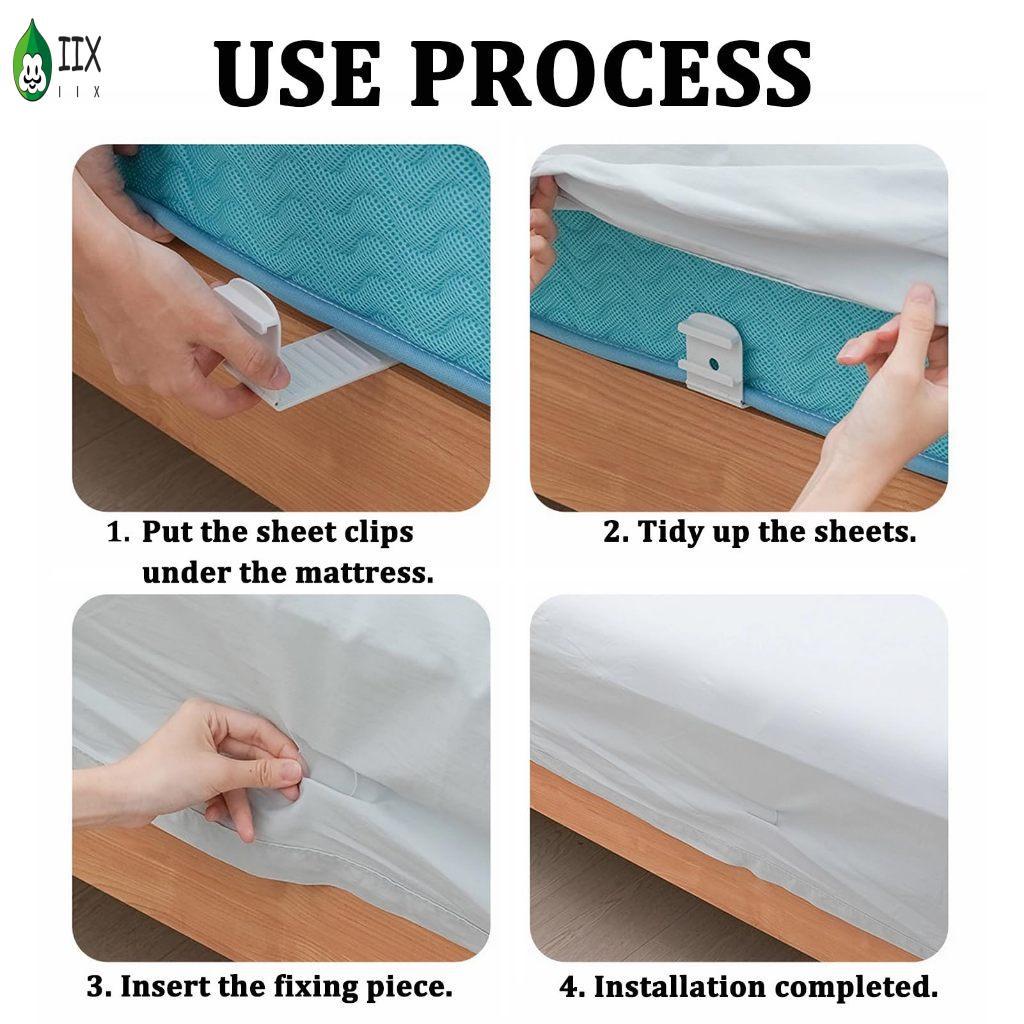 IIX
IIX

USE PROCESS

1. Put the sheet clips under the mattress.

2. Tidy up the sheets.

3. Insert the fixing piece.

4. Installation completed.