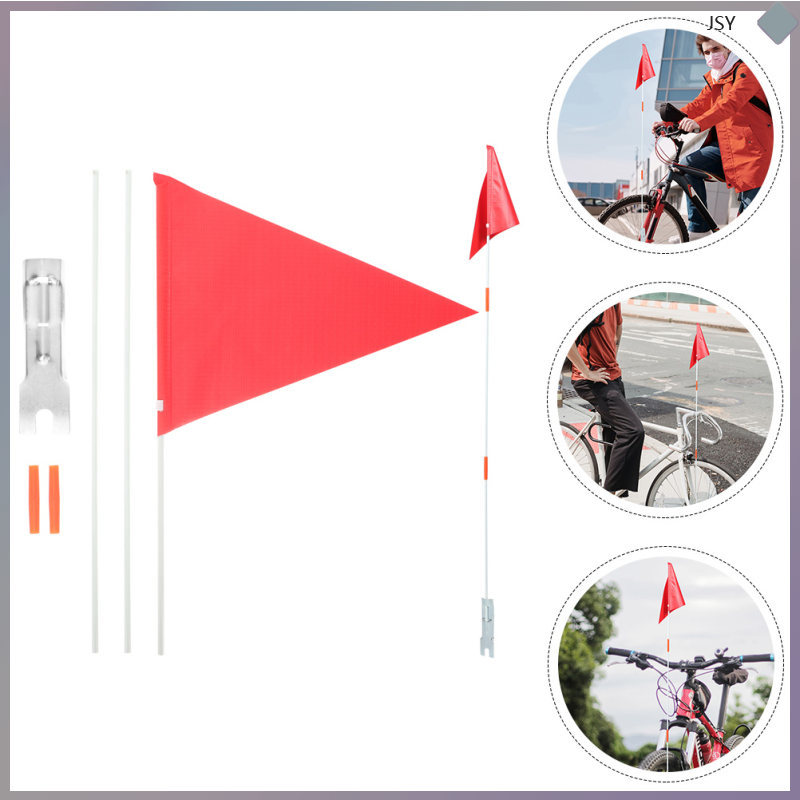 JSY