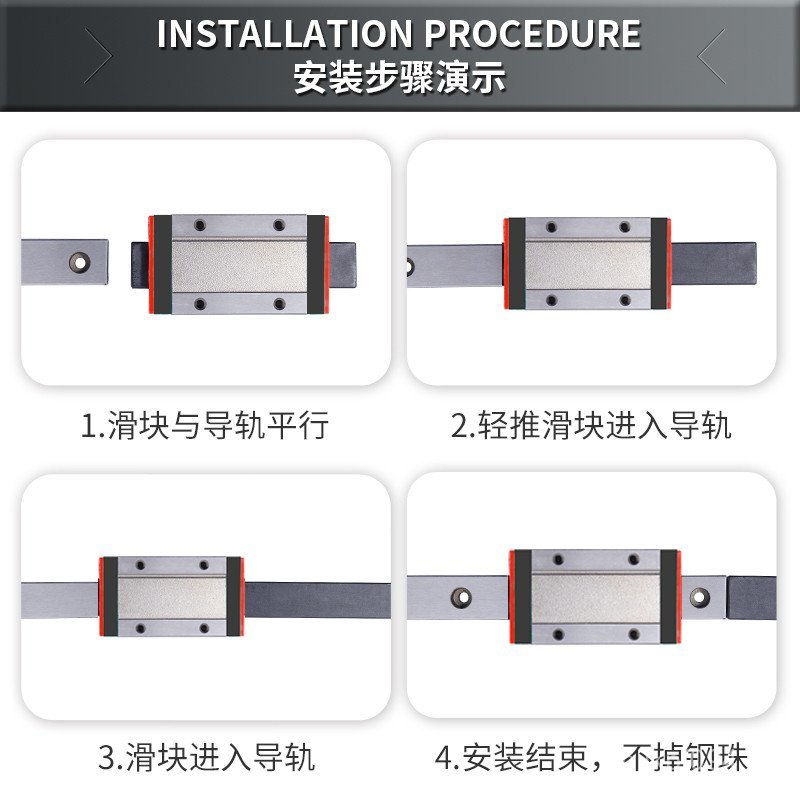 INSTALLATION PROCEDURE
安装步骤演示

1.滑块与导轨平行

2.轻推滑块进入导轨

3.滑块进入导轨

4.安装结束，不掉钢珠