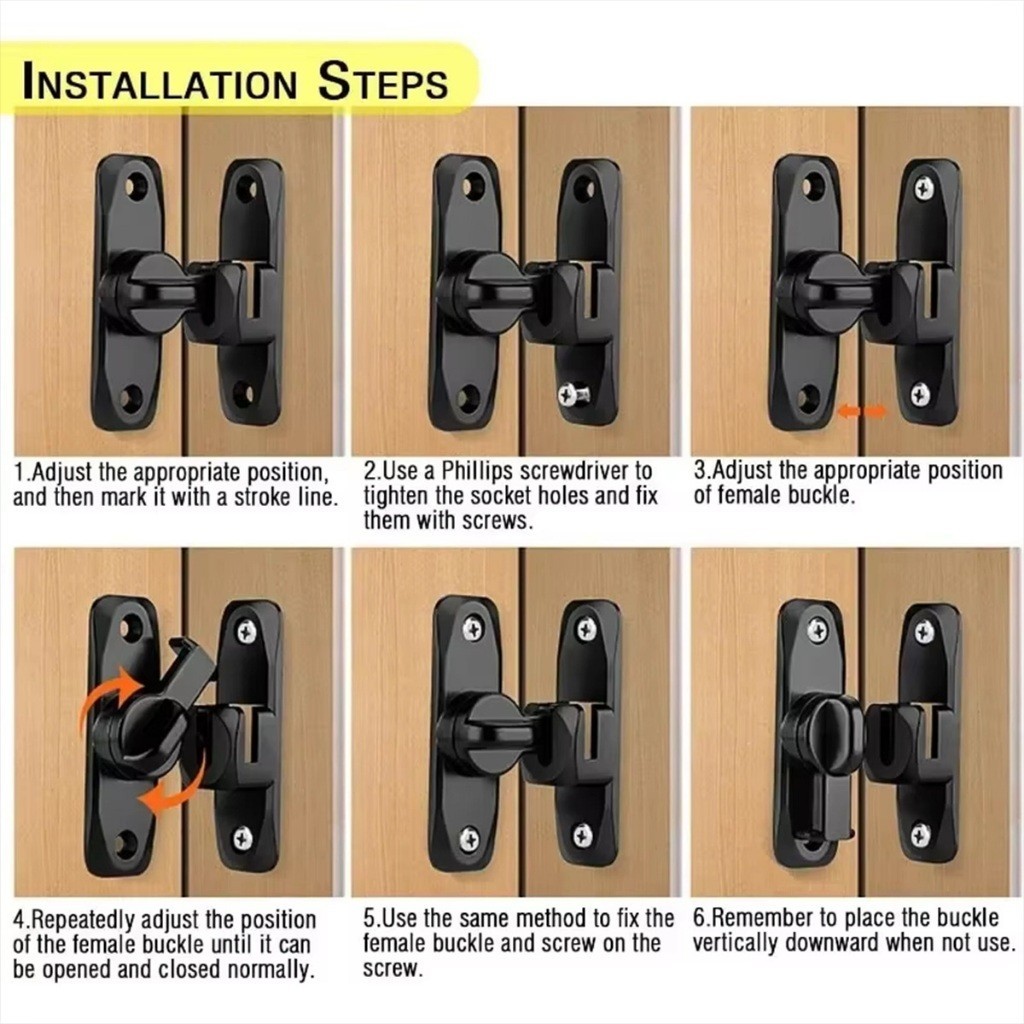 INSTALLATION STEPS

1.Adjust the appropriate position, and then mark it with a stroke line.

2.Use a Phillips screwdriver to tighten the socket holes and fix them with screws.

3.Adjust the appropriate position of female buckle.

4.Repeatedly adjust the position of the female buckle until it can be opened and closed normally.

5.Use the same method to fix the female buckle and screw on the screw.

6.Remember to place the buckle vertically downward when not use.