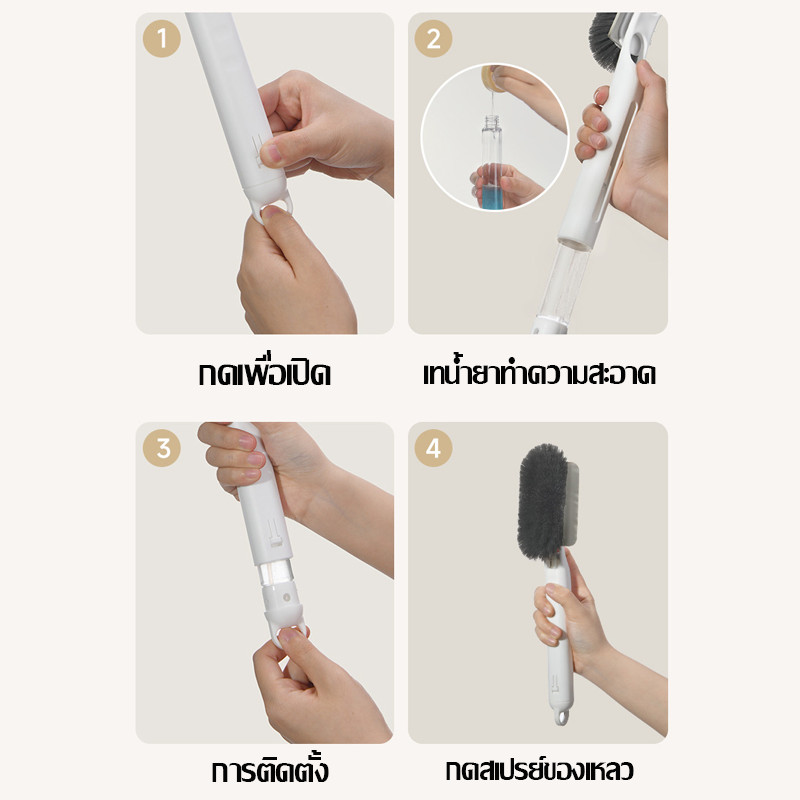 1

กดเพื่อเปิด

2

เทน้ำยาทำความสะอาด

3

การติดตั้ง

4

กดสเปรย์ของเหลว