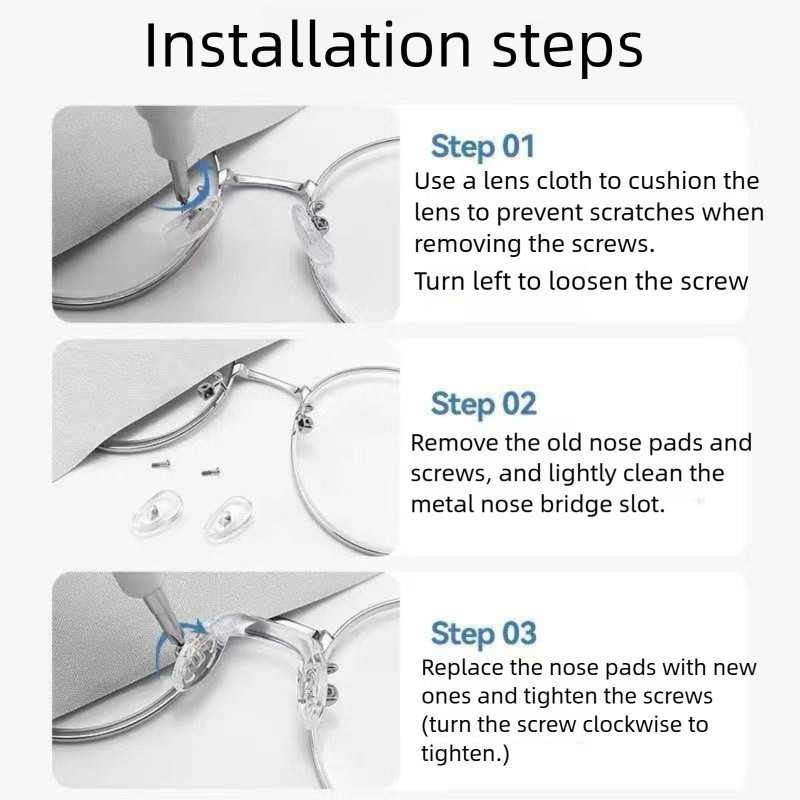 Installation steps

Step 01
Use a lens cloth to cushion the lens to prevent scratches when removing the screws.
Turn left to loosen the screw

Step 02
Remove the old nose pads and screws, and lightly clean the metal nose bridge slot.

Step 03
Replace the nose pads with new ones and tighten the screws (turn the screw clockwise to tighten.)