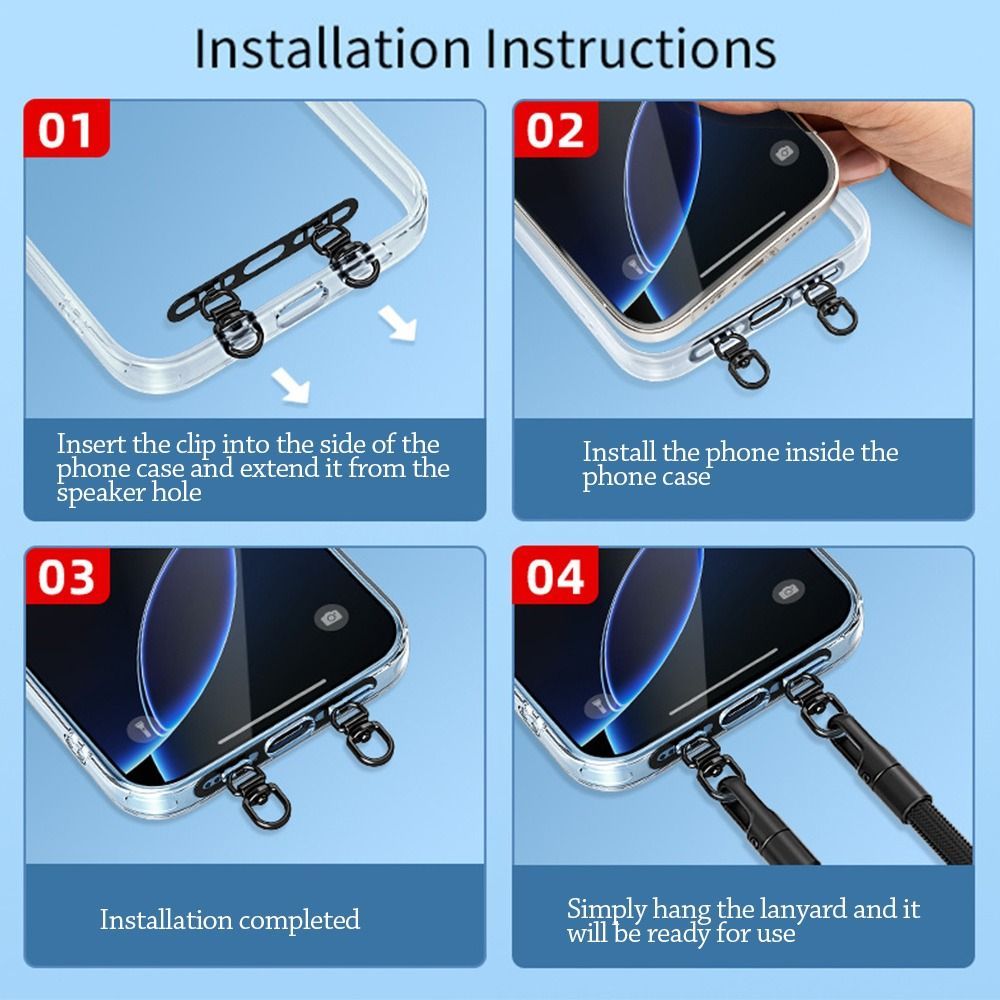 Installation Instructions

01

Insert the clip into the side of the phone case and extend it from the speaker hole

02

Install the phone inside the phone case

03

Installation completed

04

Simply hang the lanyard and it will be ready for use