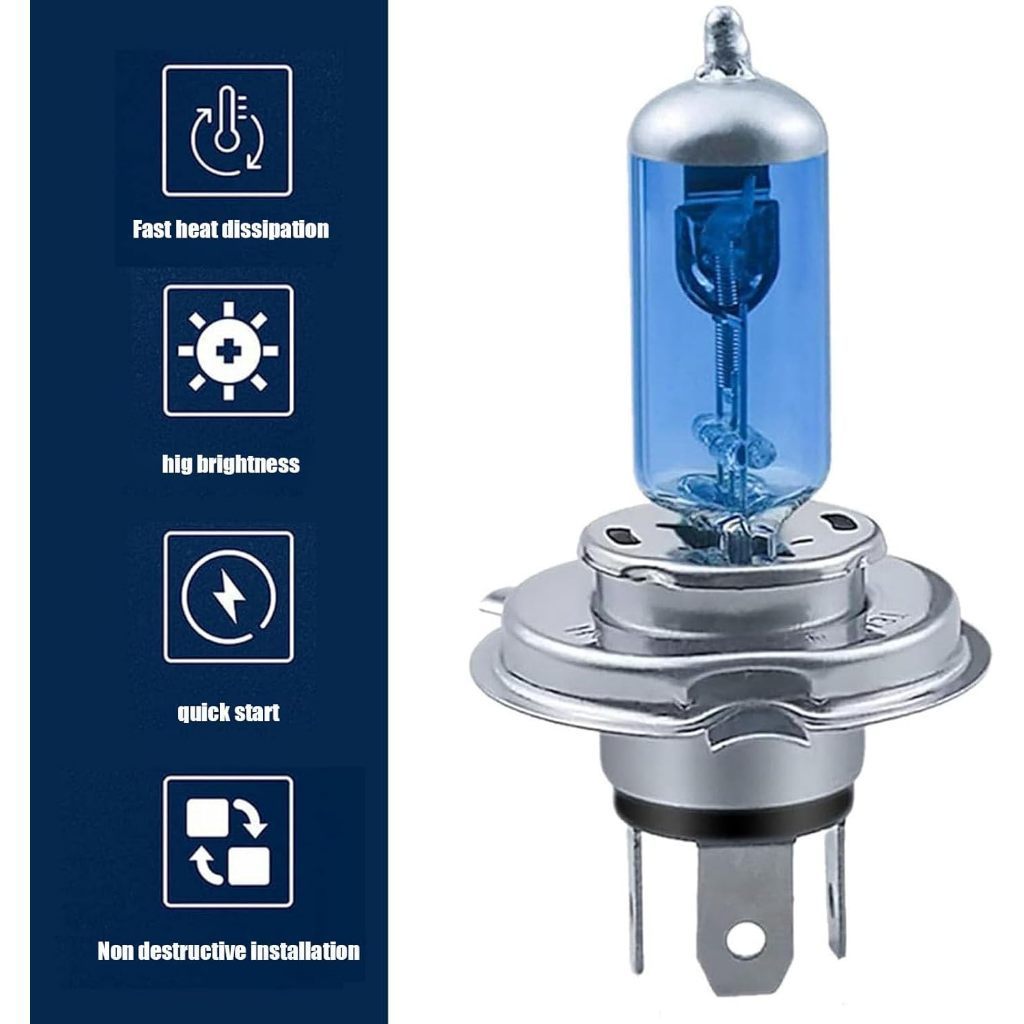 Fast heat dissipation

hig brightness

quick start

Non destructive installation