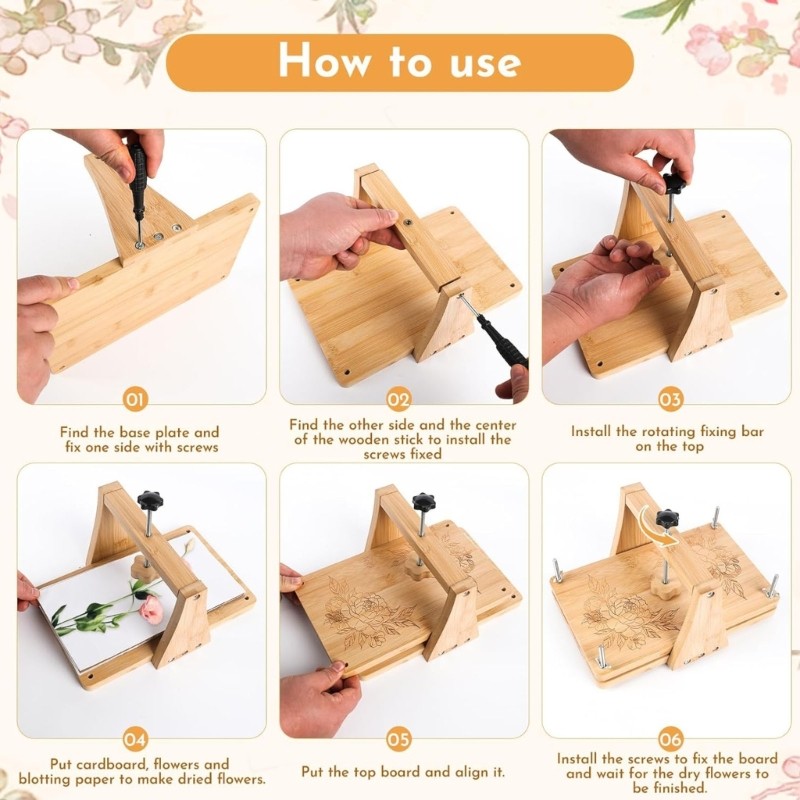 How to use

01

Find the base plate and fix one side with screws

02

Find the other side and the center of the wooden stick to install the screws fixed

03

Install the rotating fixing bar on the top

04

Put cardboard, flowers and blotting paper to make dried flowers.

05

Put the top board and align it.

06

Install the screws to fix the board and wait for the dry flowers to be finished.