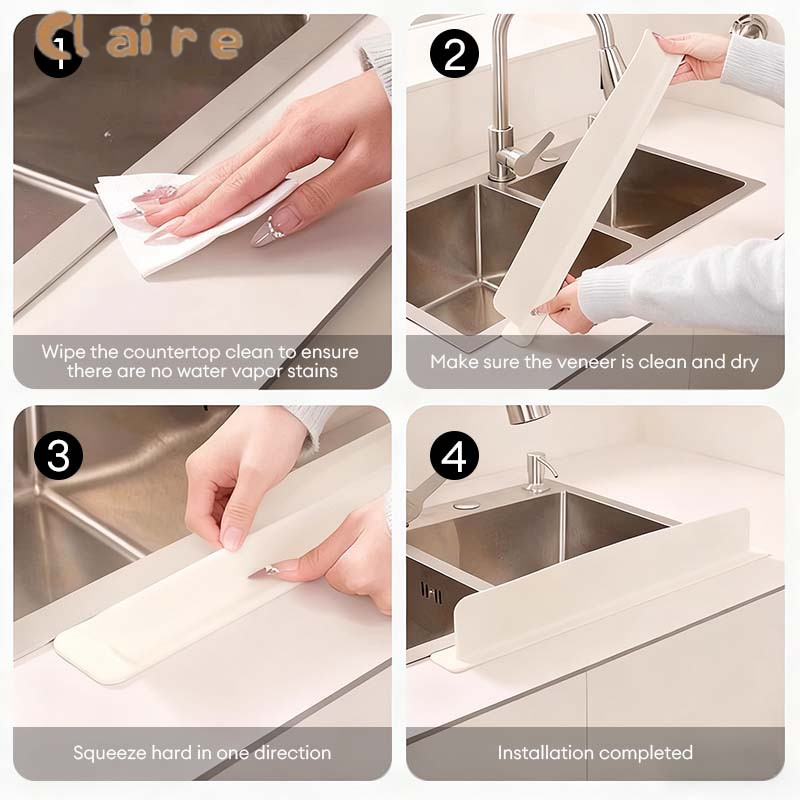 Claire

1

Wipe the countertop clean to ensure there are no water vapor stains

2

Make sure the veneer is clean and dry

3

Squeeze hard in one direction

4

Installation completed