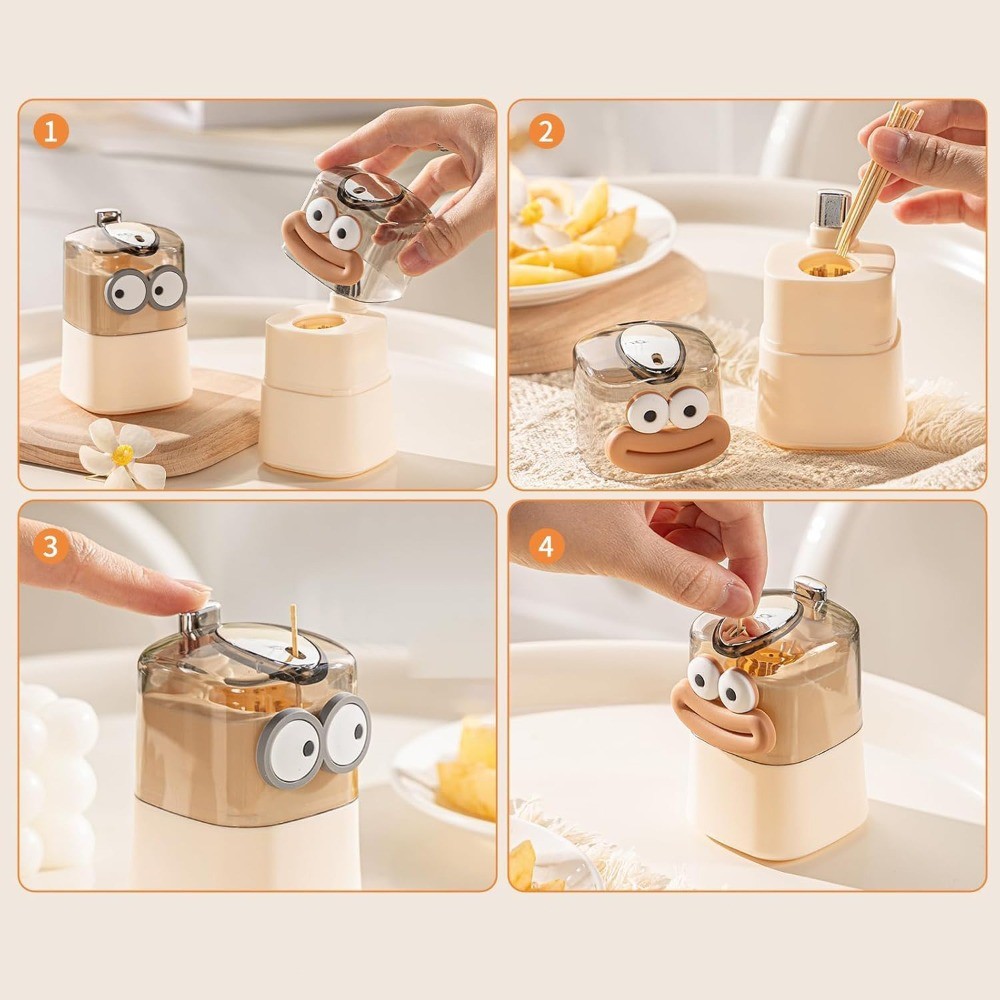 1

2

3

4