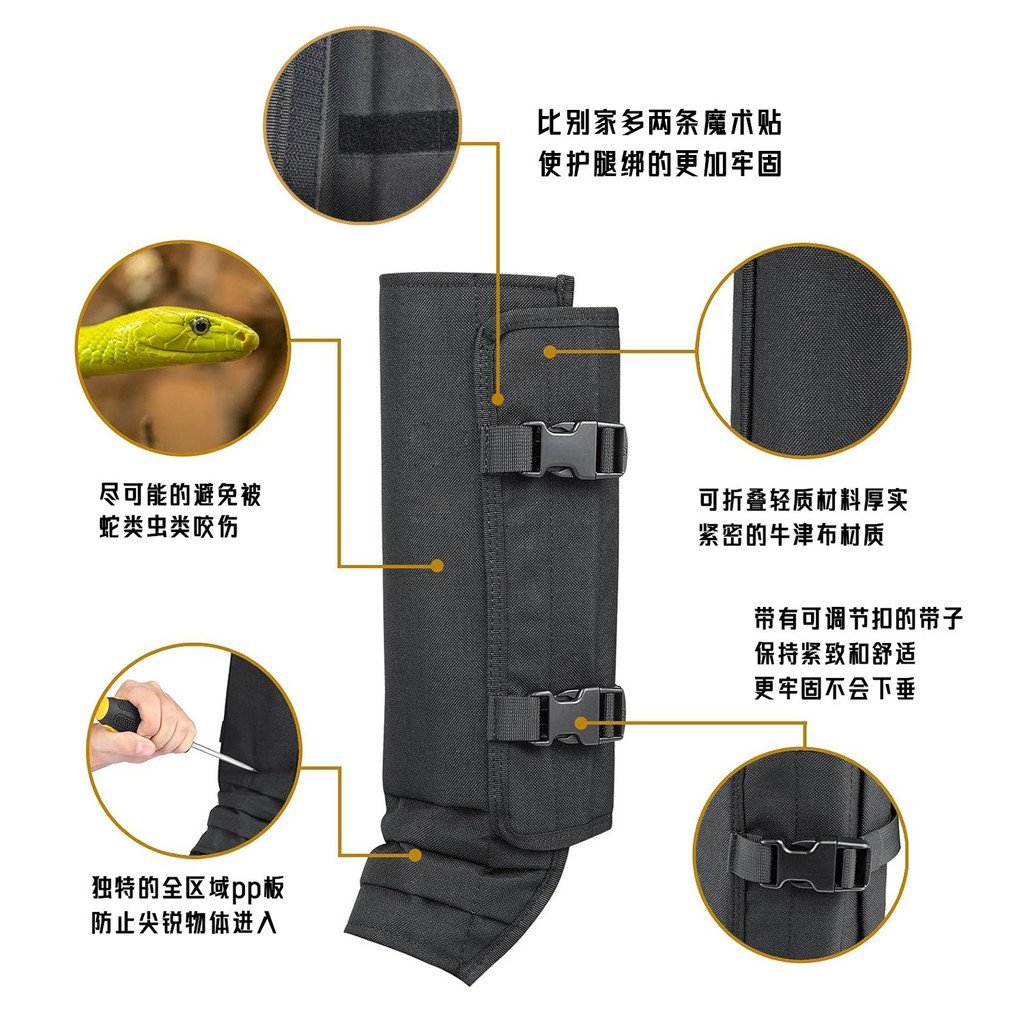 比别家多两条魔术贴
使护腿绑的更加牢固

尽可能的避免被
蛇类虫类咬伤

可折叠轻质材料厚实
紧密的牛津布材质

带有可调节扣的带子
保持紧致和舒适
更牢固不会下垂

独特的全区域pp板
防止尖锐物体进入