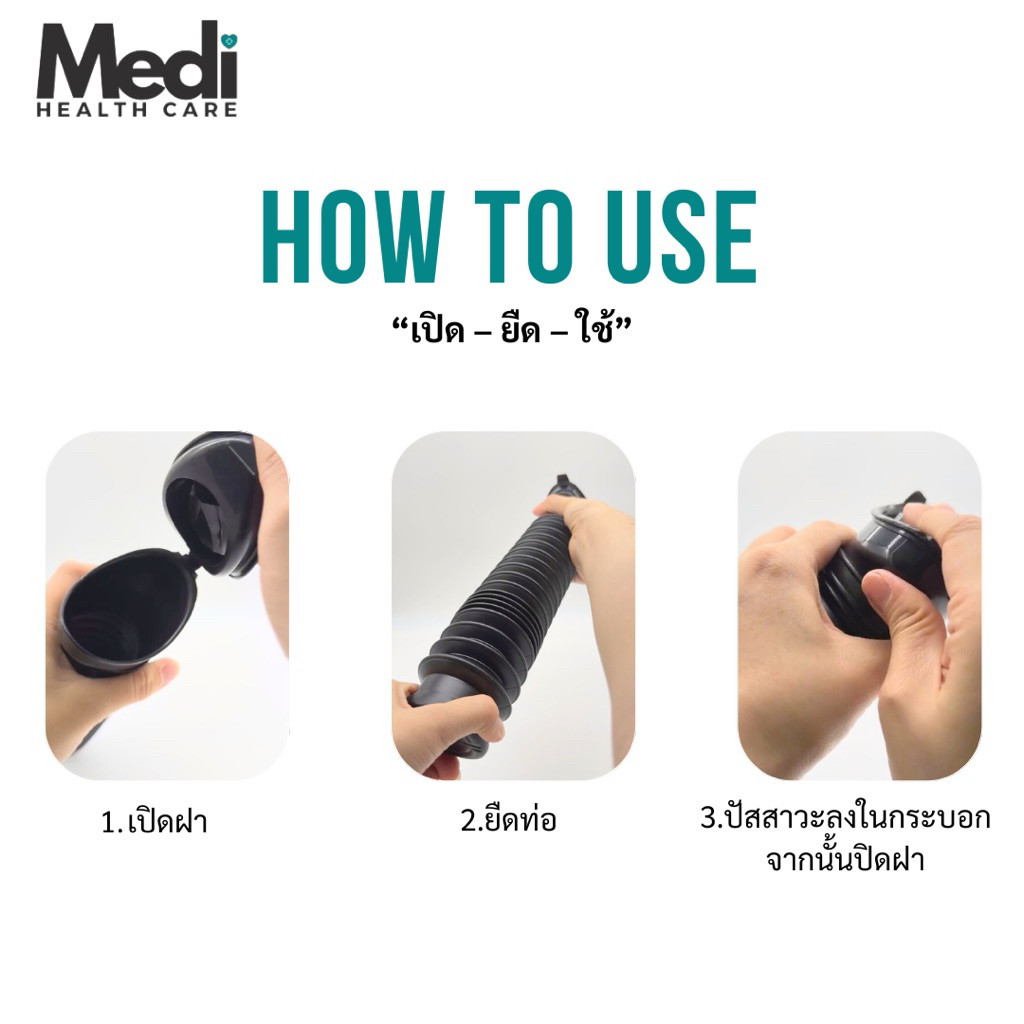 Medi
HEALTH CARE

HOW TO USE

“เปิด – ยืด – ใช้”

1.เปิดฝา

2.ยืดท่อ

3.ปัสสาวะลงในกระบอก จากนั้นปิดฝา