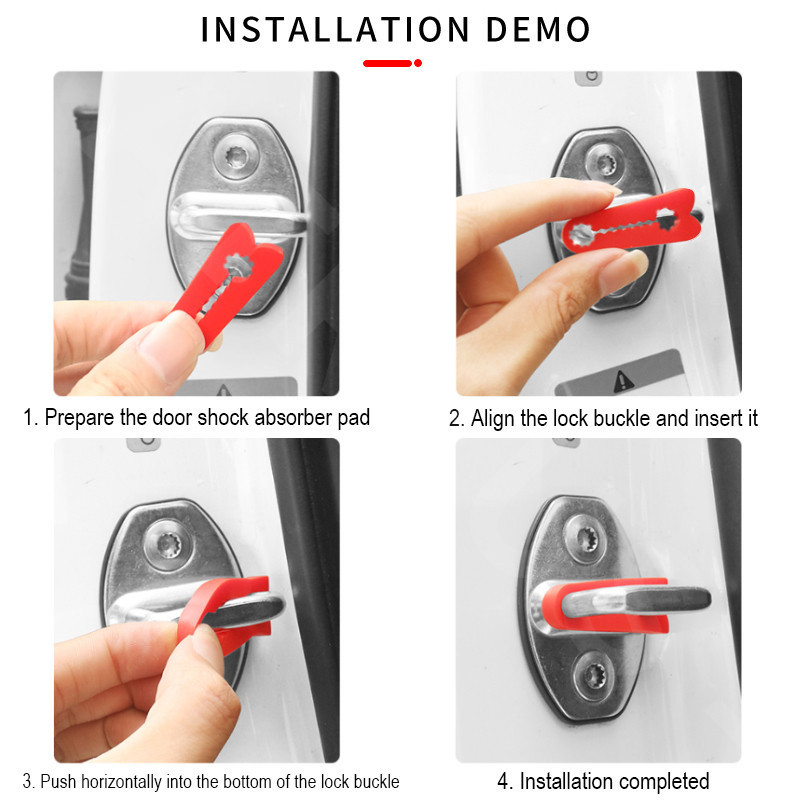 INSTALLATION DEMO

1. Prepare the door shock absorber pad

2. Align the lock buckle and insert it

3. Push horizontally into the bottom of the lock buckle

4. Installation completed