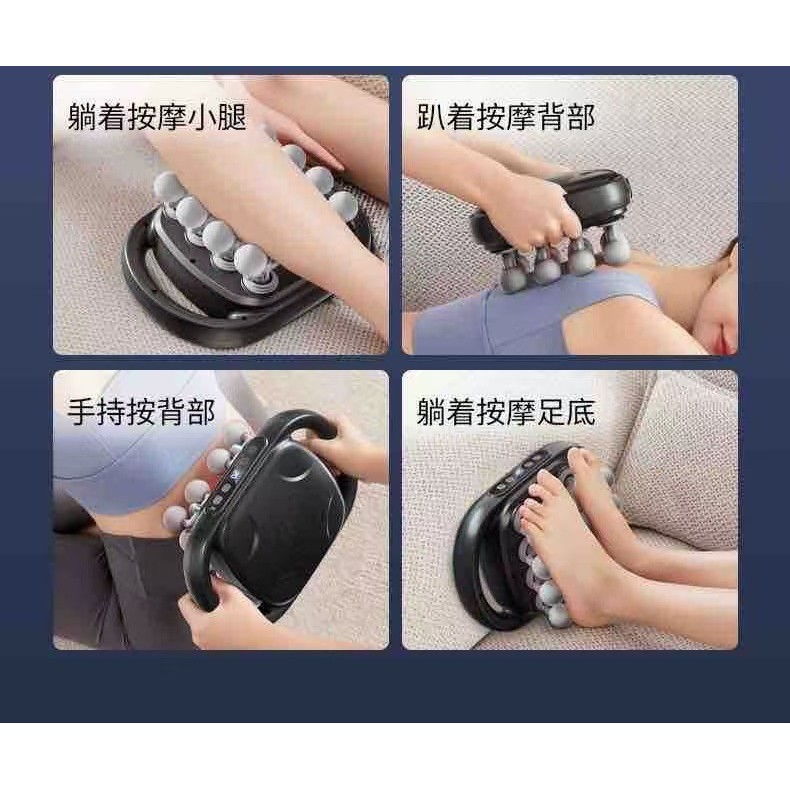 躺着按摩小腿

趴着按摩背部

手持按背部

躺着按摩足底