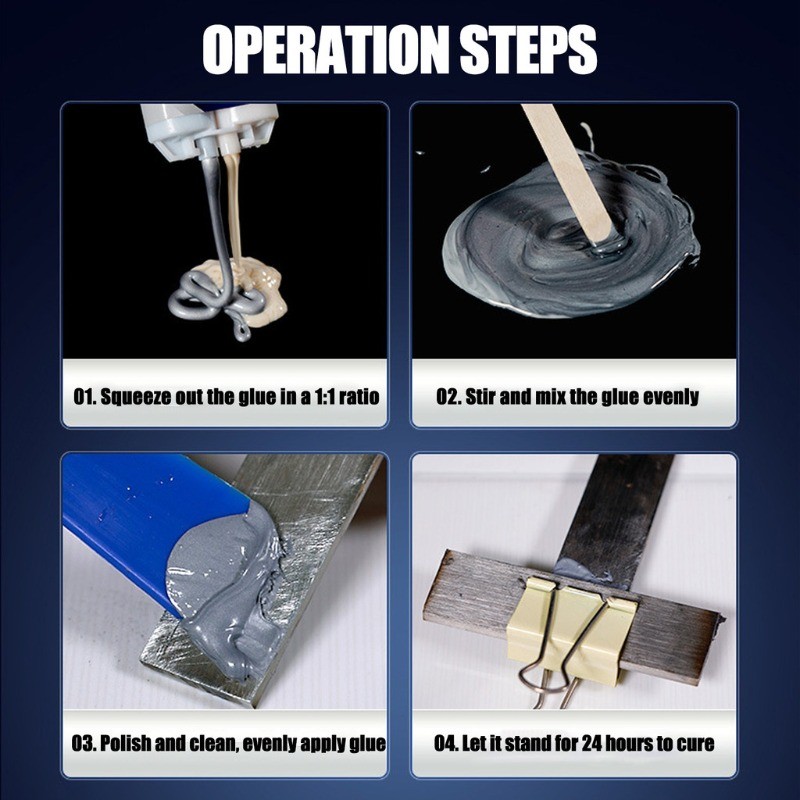 OPERATION STEPS

01. Squeeze out the glue in a 1:1 ratio

02. Stir and mix the glue evenly

03. Polish and clean, evenly apply glue

04. Let it stand for 24 hours to cure