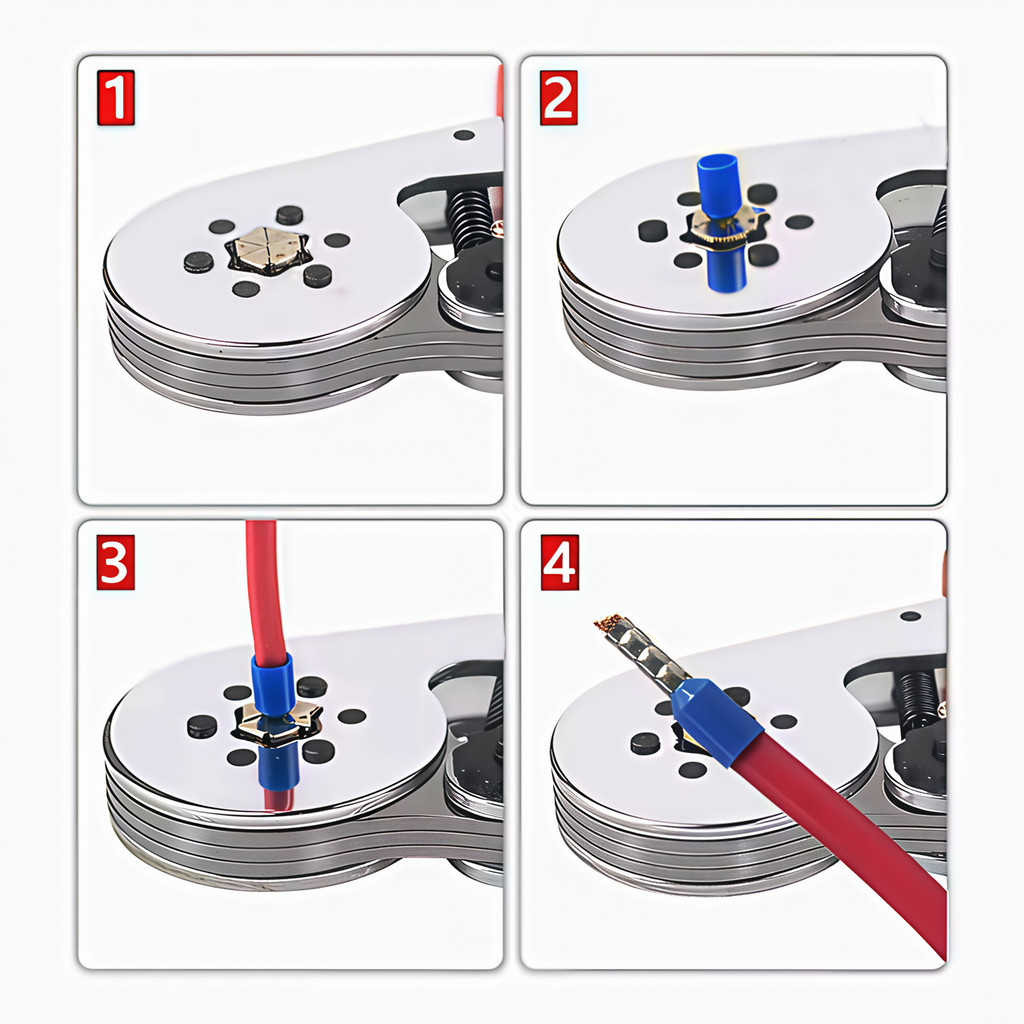 1

2

3

4