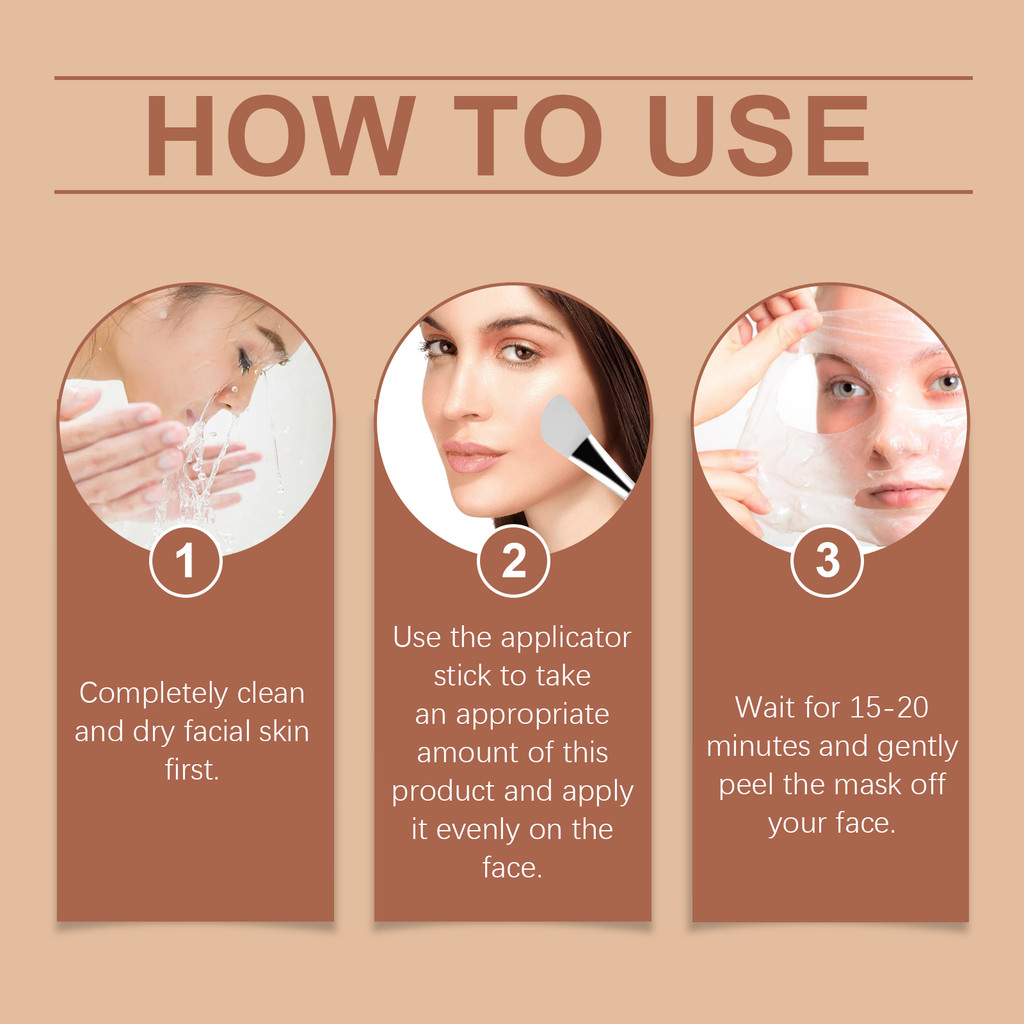 HOW TO USE

1

Completely clean and dry facial skin first.

2

Use the applicator stick to take an appropriate amount of this product and apply it evenly on the face.

3

Wait for 15-20 minutes and gently peel the mask off your face.