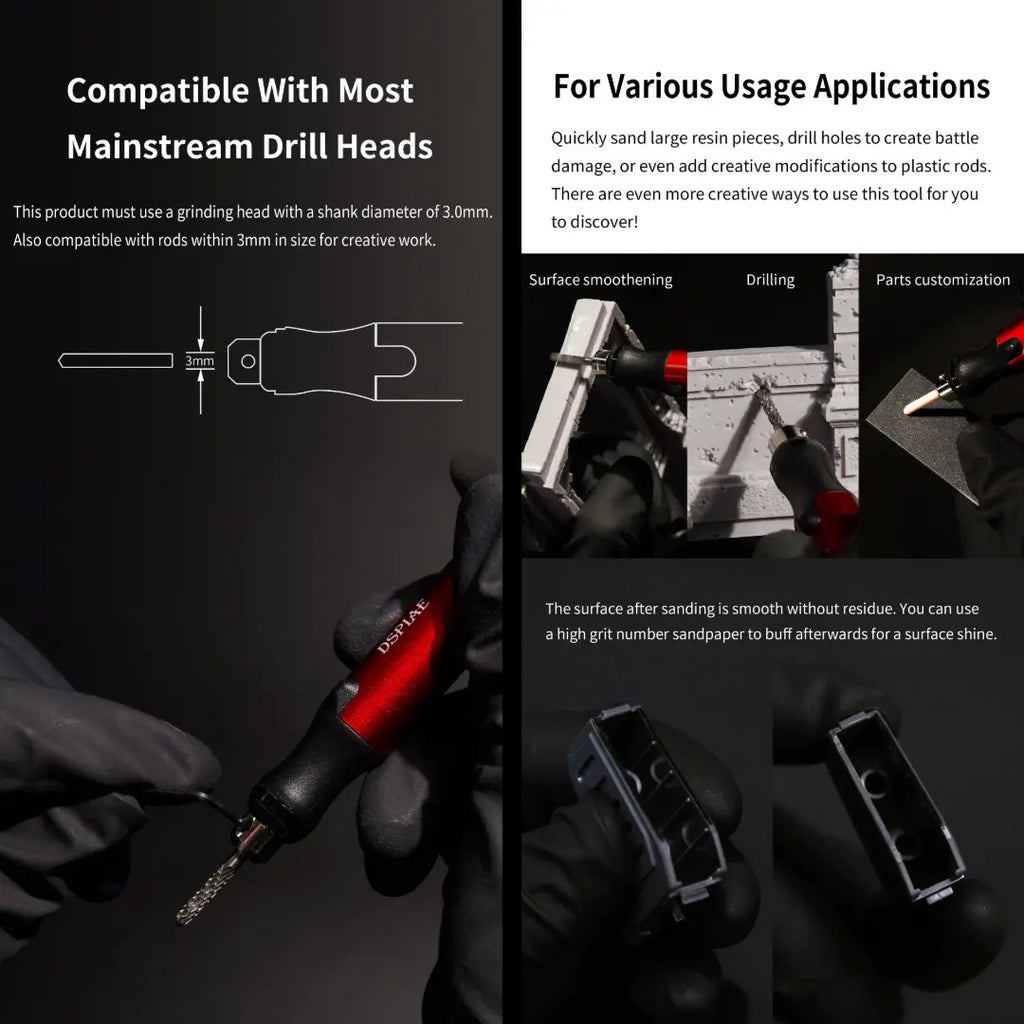 Compatible With Most Mainstream Drill Heads

This product must use a grinding head with a shank diameter of 3.0mm. Also compatible with rods within 3mm in size for creative work.

3mm

DSPIAE

For Various Usage Applications

Quickly sand large resin pieces, drill holes to create battle damage, or even add creative modifications to plastic rods. There are even more creative ways to use this tool for you to discover!

Surface smoothening

Drilling

Parts customization

The surface after sanding is smooth without residue. You can use a high grit number sandpaper to buff afterwards for a surface shine.