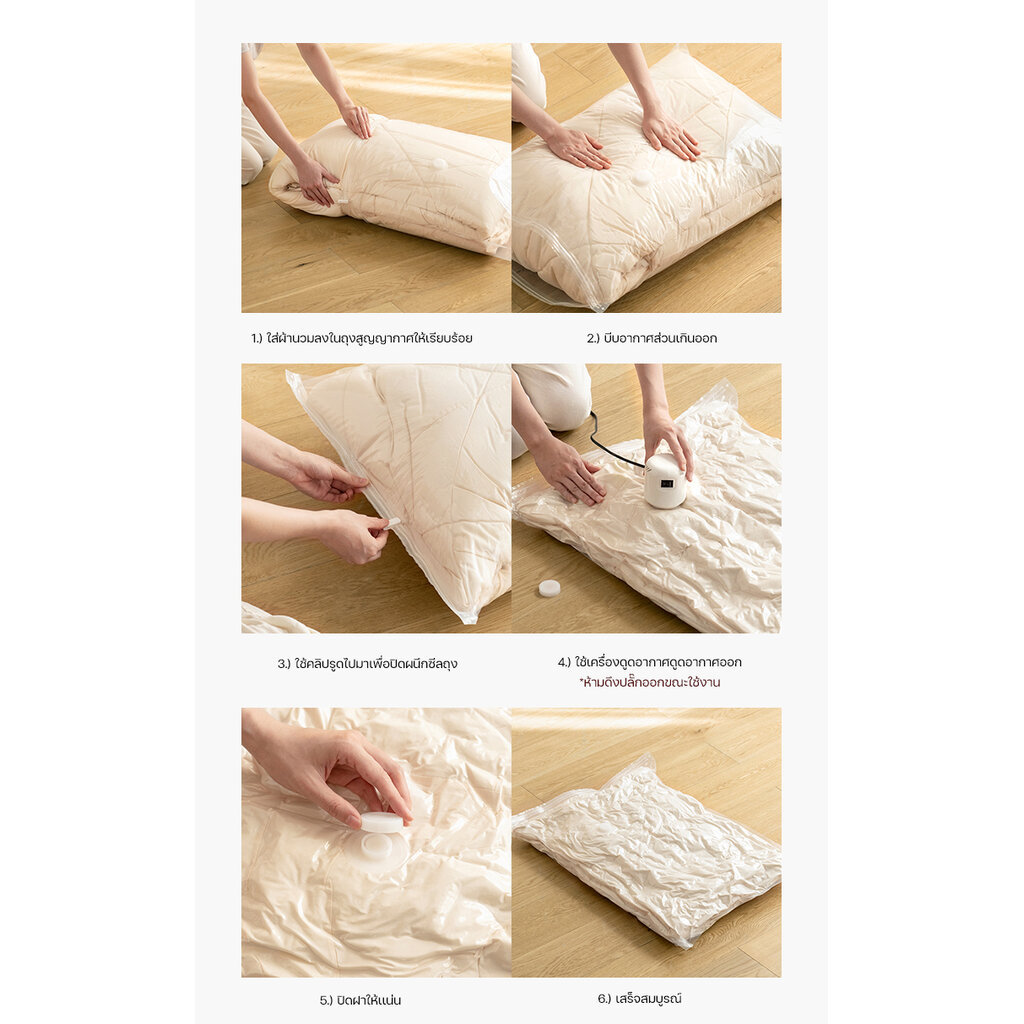 1.) ใส่ผ้านวมลงในถุงสูญญากาศให้เรียบร้อย

2.) บีบอากาศส่วนเกินออก

3.) ใช้คลิปรูดไปมาเพื่อปิดผนึกซีลถุง

4.) ใช้เครื่องดูดอากาศดูดอากาศออก
*ห้ามดึงปลั๊กออกขณะใช้งาน

5.) ปิดฝาให้แน่น

6.) เสร็จสมบูรณ์