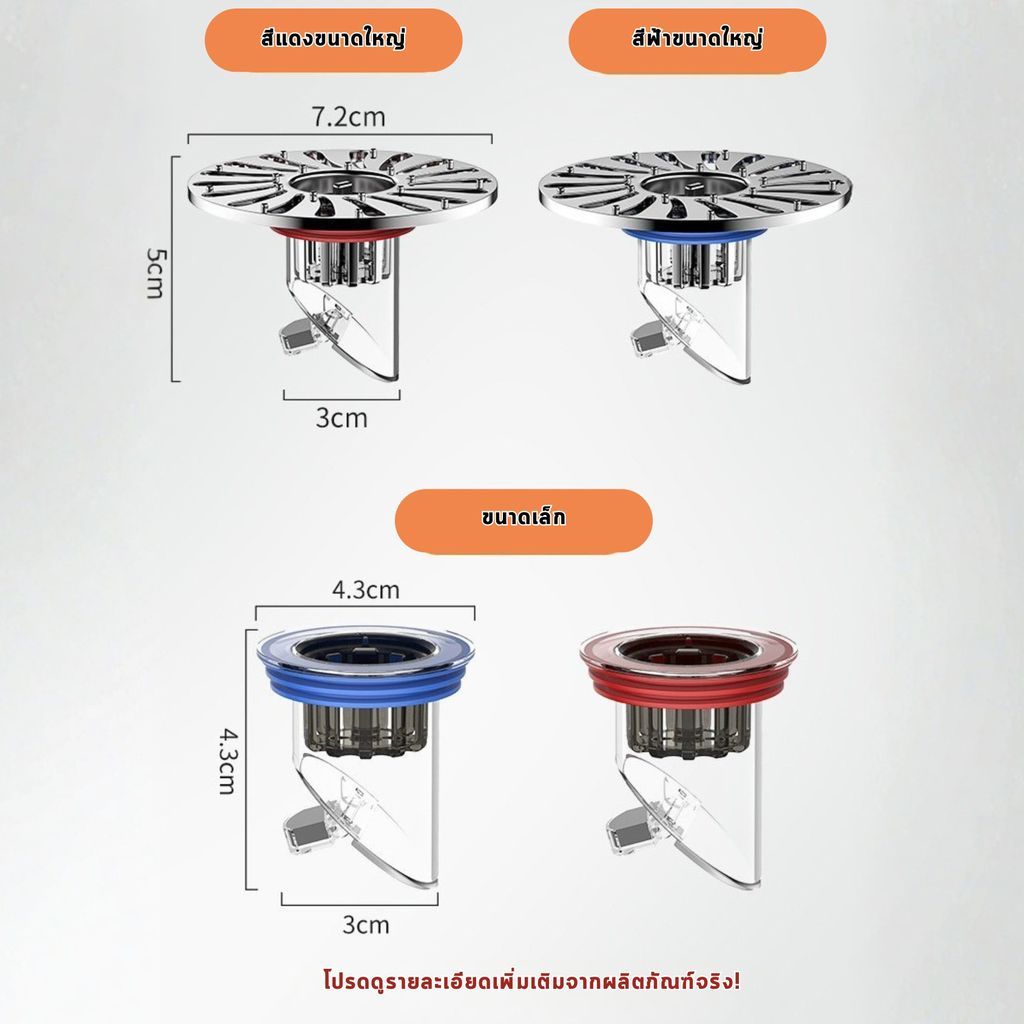 สีแดงขนาดใหญ่

สีฟ้าขนาดใหญ่

7.2cm

5cm

3cm

ขนาดเล็ก

4.3cm

4.3cm

3cm

โปรดดูรายละเอียดเพิ่มเติมจากผลิตภัณฑ์จริง!