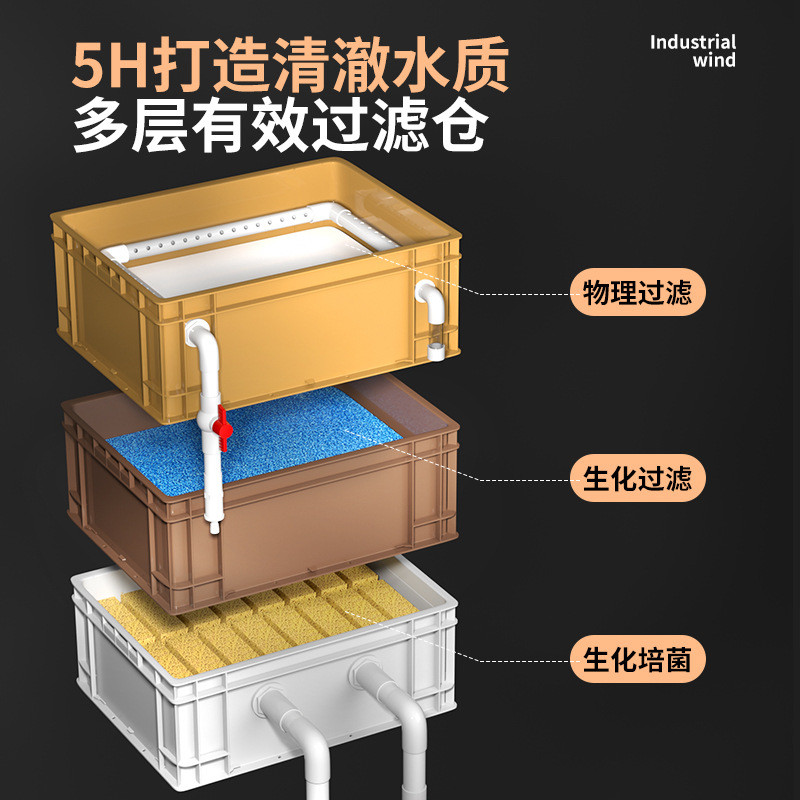 5H打造清澈水质
多层有效过滤仓

Industrial wind

物理过滤

生化过滤

生化培菌