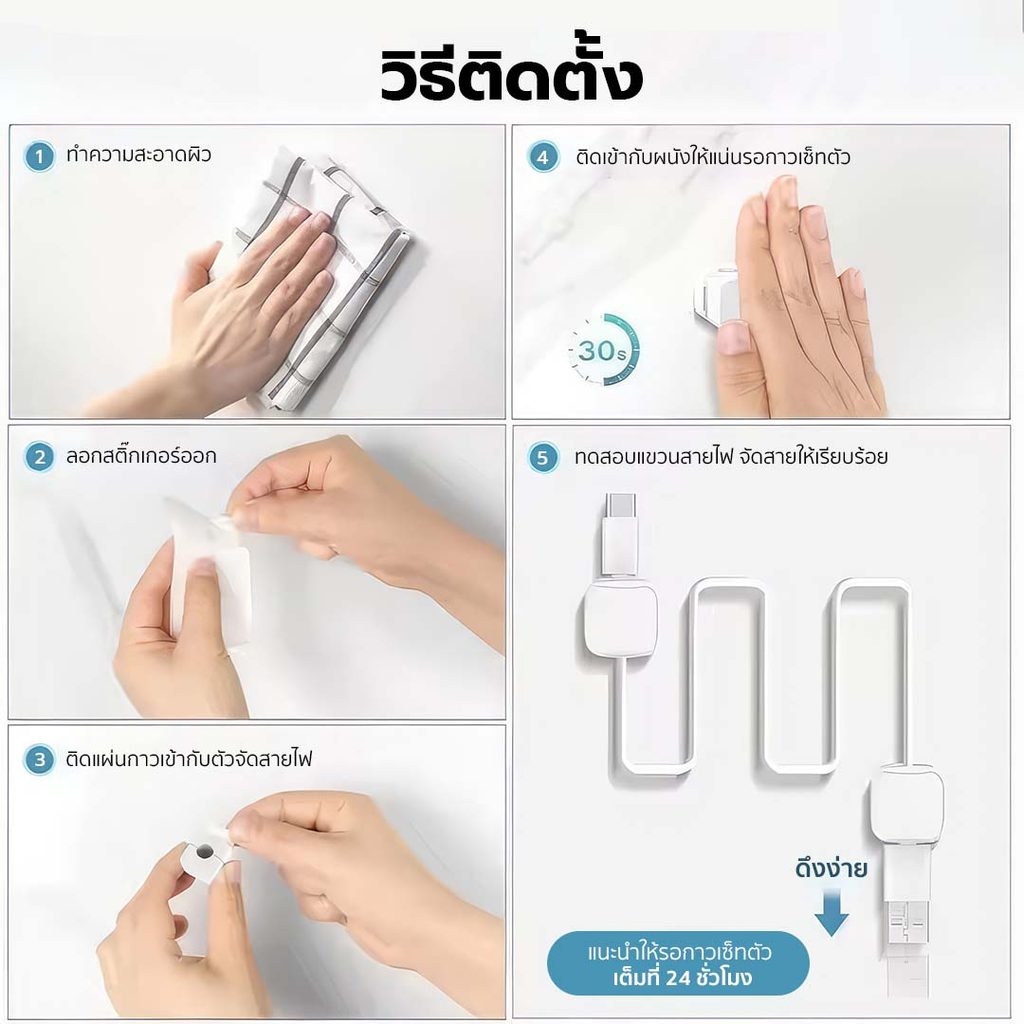 วิธีติดตั้ง

1 ทำความสะอาดผิว

2 ลอกสติ๊กเกอร์ออก

3 ติดแผ่นกาวเข้ากับตัวจัดสายไฟ

4 ติดเข้ากับผนังให้แน่นรอกาวเซ็ทตัว

30s

5 ทดสอบแขวนสายไฟ จัดสายให้เรียบร้อย

ดึงง่าย

แนะนำให้รอกาวเซ็ทตัว
เต็มที่ 24 ชั่วโมง