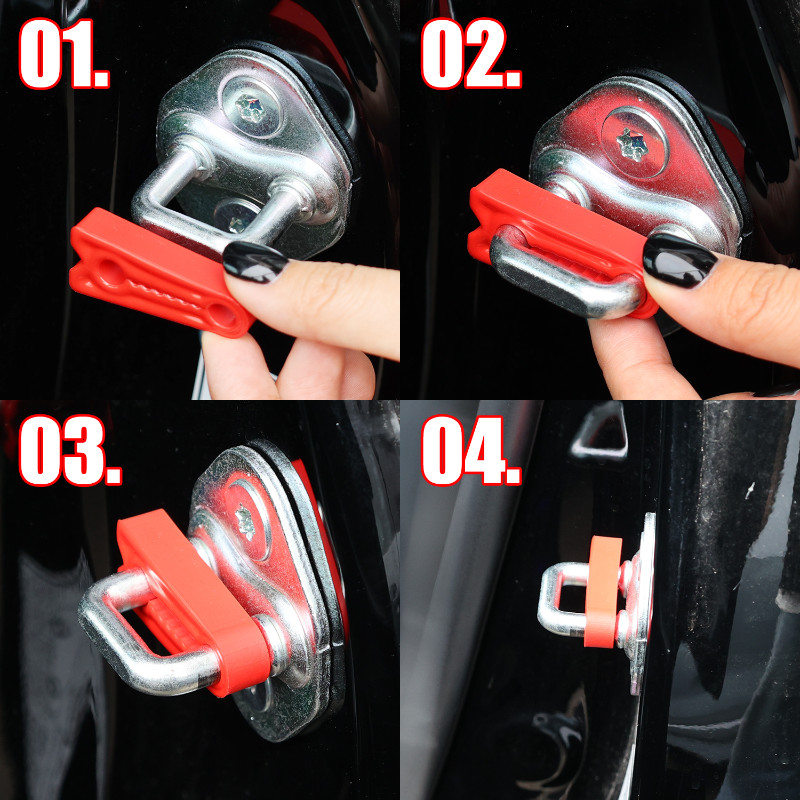 01.

02.

03.

04.