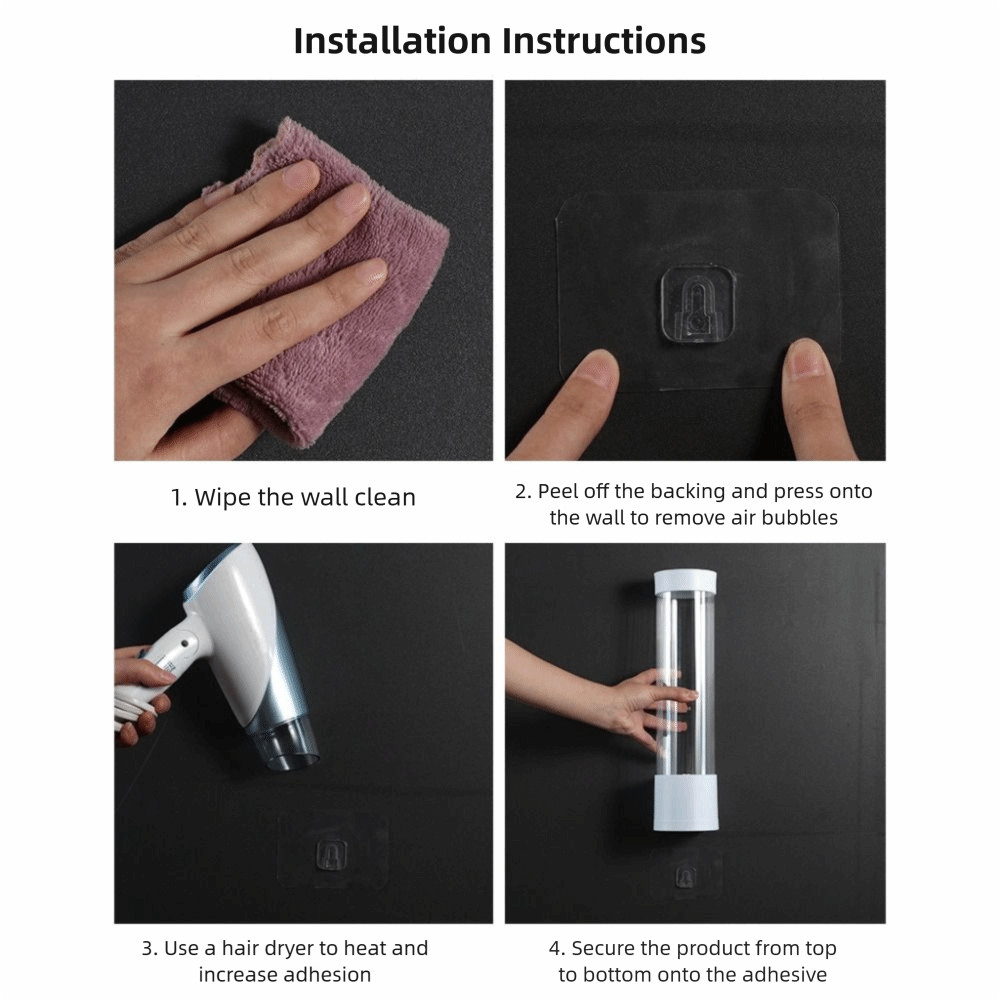 Installation Instructions

1. Wipe the wall clean

2. Peel off the backing and press onto the wall to remove air bubbles

3. Use a hair dryer to heat and increase adhesion

4. Secure the product from top to bottom onto the adhesive