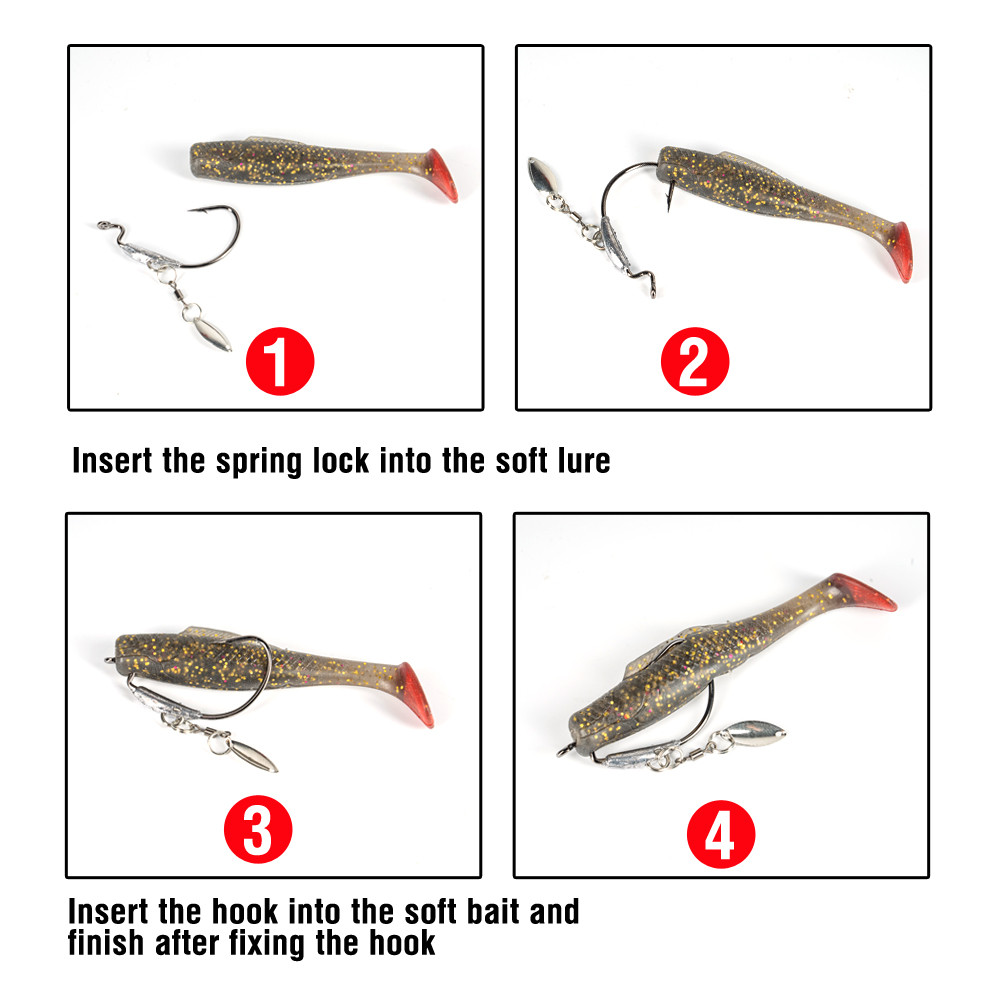 1

2

Insert the spring lock into the soft lure

3

4

Insert the hook into the soft bait and finish after fixing the hook