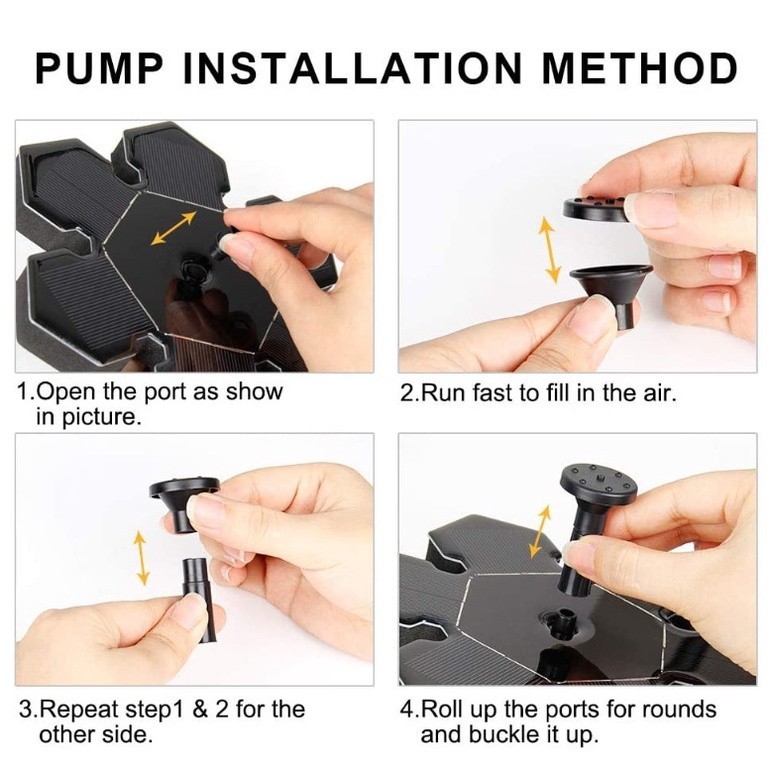 PUMP INSTALLATION METHOD

1.Open the port as show in picture.

2.Run fast to fill in the air.

3.Repeat step1 & 2 for the other side.

4.Roll up the ports for rounds and buckle it up.