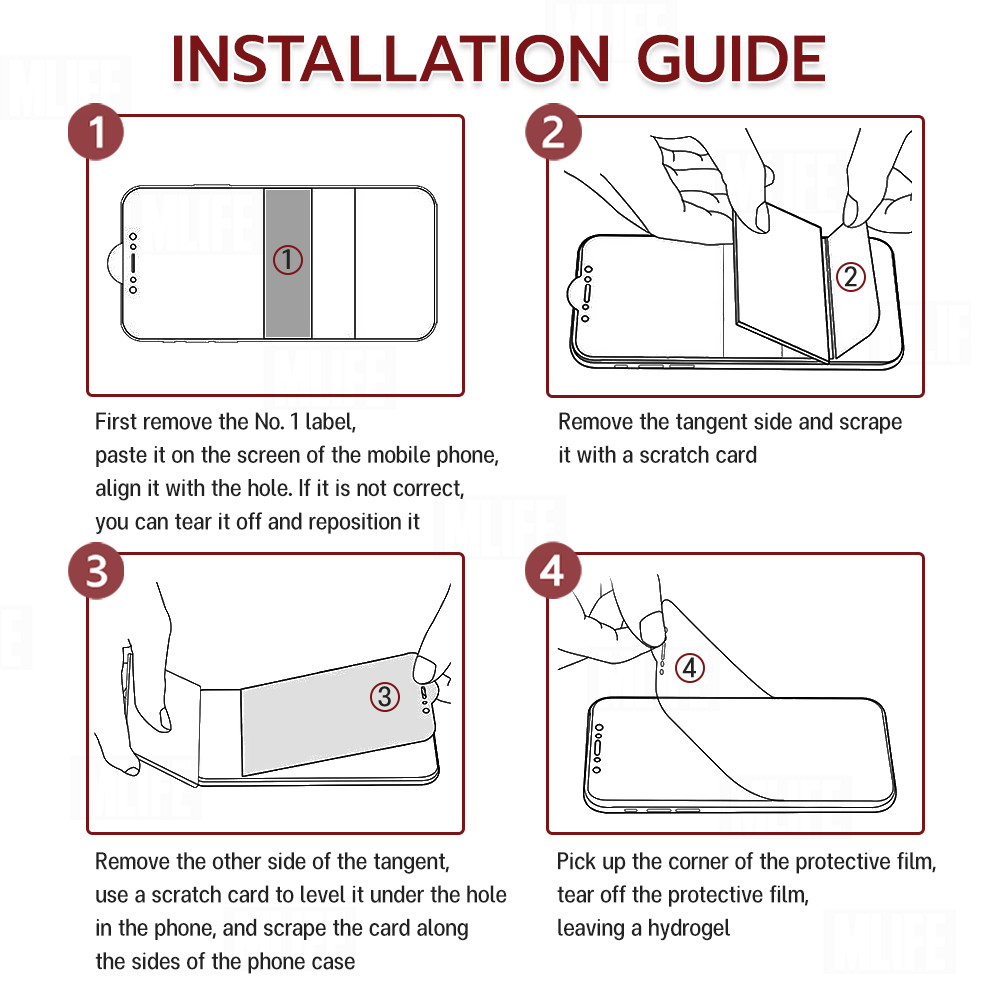 INSTALLATION GUIDE

1

①

First remove the No. 1 label, paste it on the screen of the mobile phone, align it with the hole. If it is not correct, you can tear it off and reposition it

2

②

Remove the tangent side and scrape it with a scratch card

3

③

Remove the other side of the tangent, use a scratch card to level it under the hole in the phone, and scrape the card along the sides of the phone case

4

④

Pick up the corner of the protective film, tear off the protective film, leaving a hydrogel

MLIFE