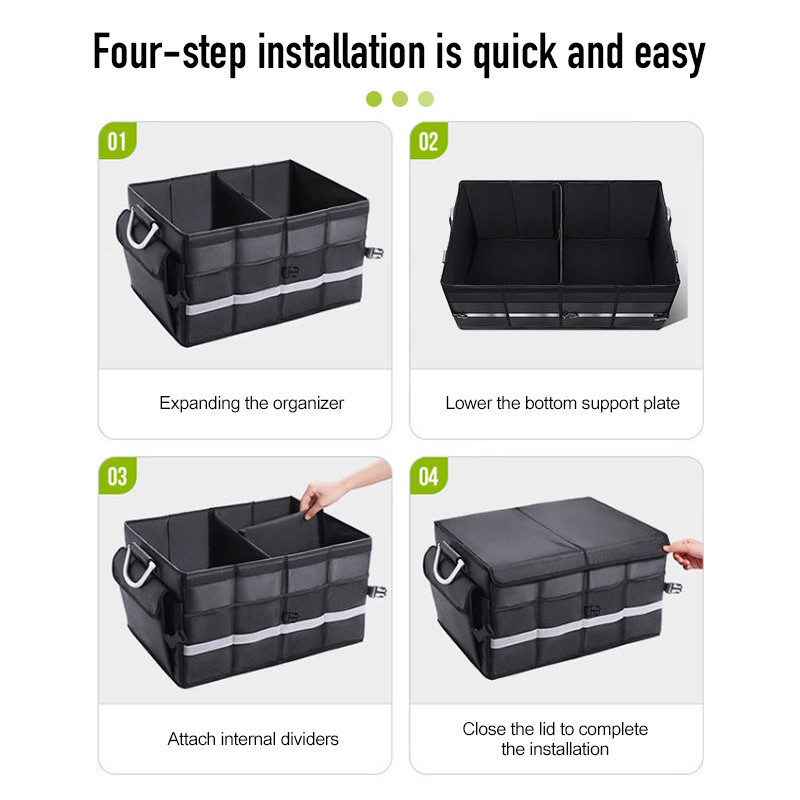 Four-step installation is quick and easy

01

Expanding the organizer

02

Lower the bottom support plate

03

Attach internal dividers

04

Close the lid to complete the installation