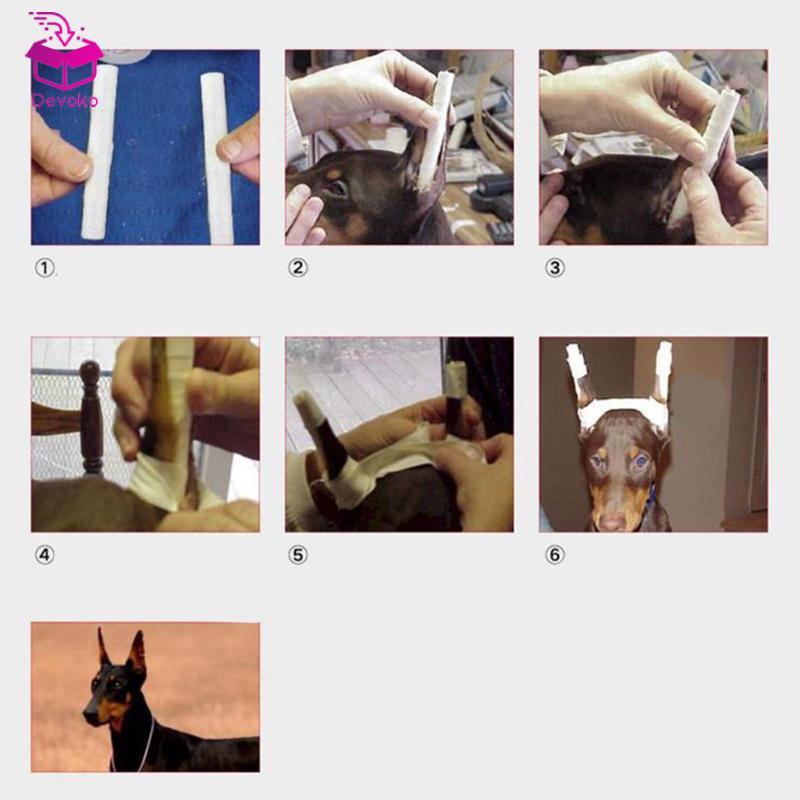 Devoko

①

②

③

④

⑤

⑥