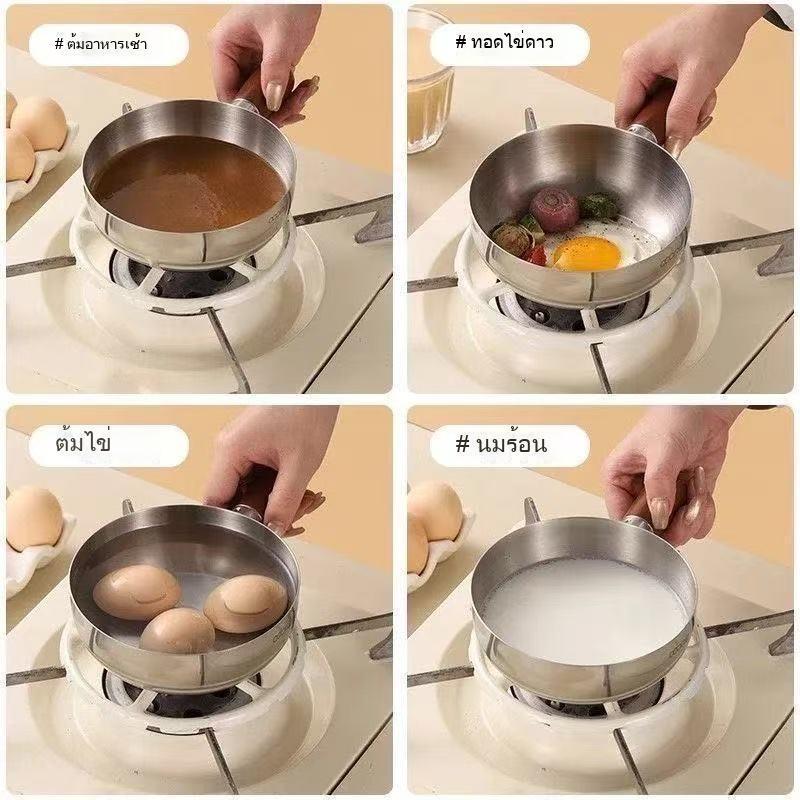 # ต้มอาหารเช้า

# ทอดไข่ดาว

ต้มไข่

# นมร้อน