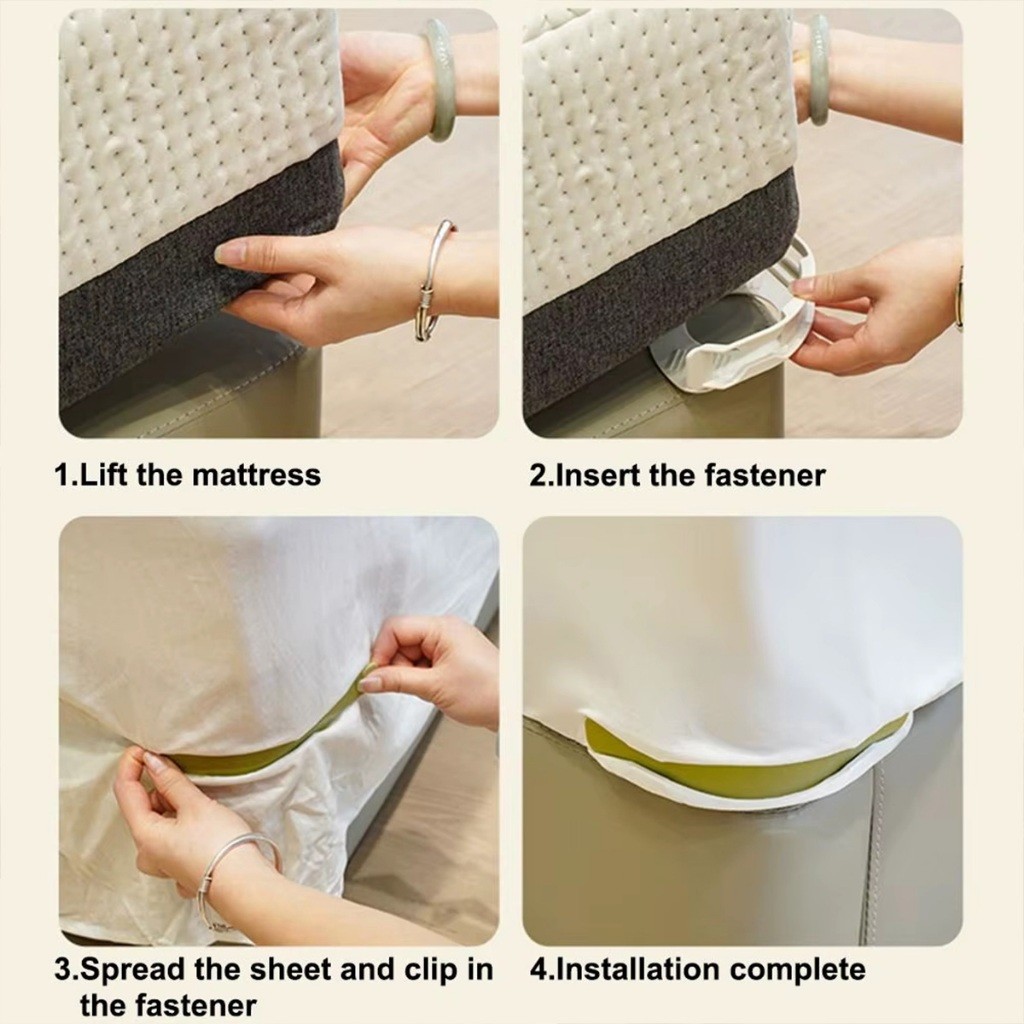 1.Lift the mattress

2.Insert the fastener

3.Spread the sheet and clip in the fastener

4.Installation complete