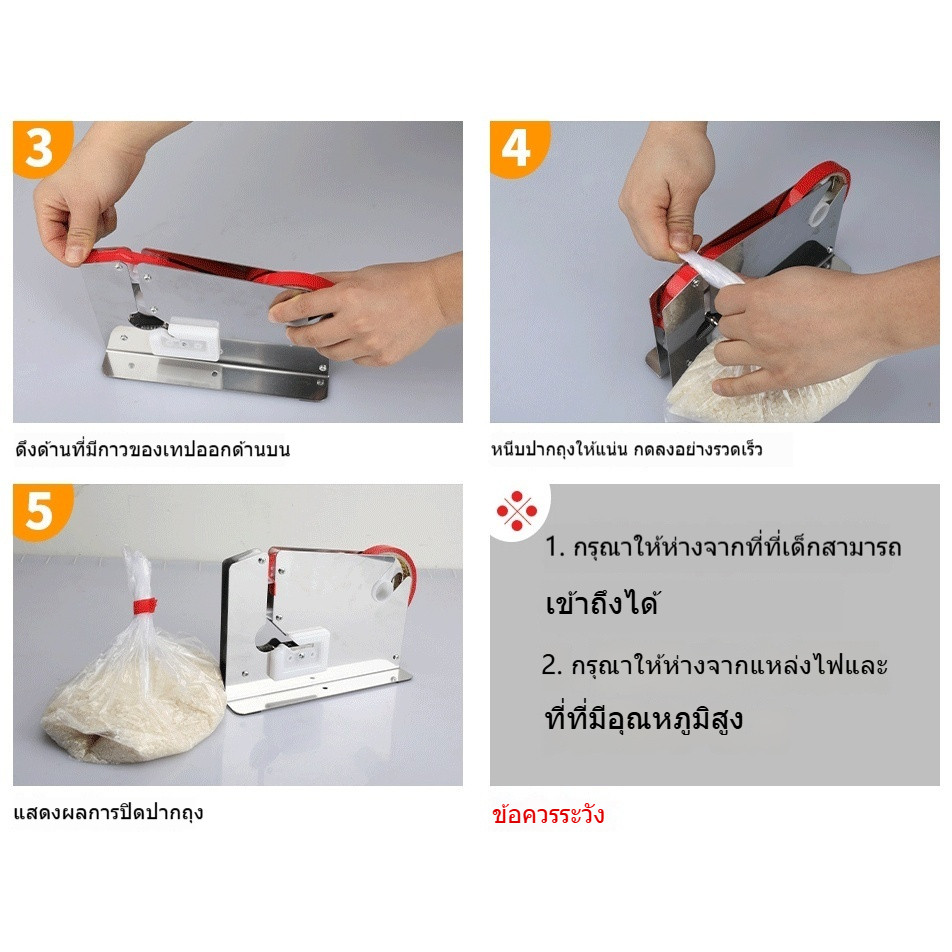 3

ดึงด้านที่มีกาวของเทปออกด้านบน

4

หนีบปากถุงให้แน่น กดลงอย่างรวดเร็ว

5

แสดงผลการปิดปากถุง

1. กรุณาให้ห่างจากที่ที่เด็กสามารถเข้าถึงได้

2. กรุณาให้ห่างจากแหล่งไฟและที่ที่มีอุณหภูมิสูง

ข้อควรระวัง