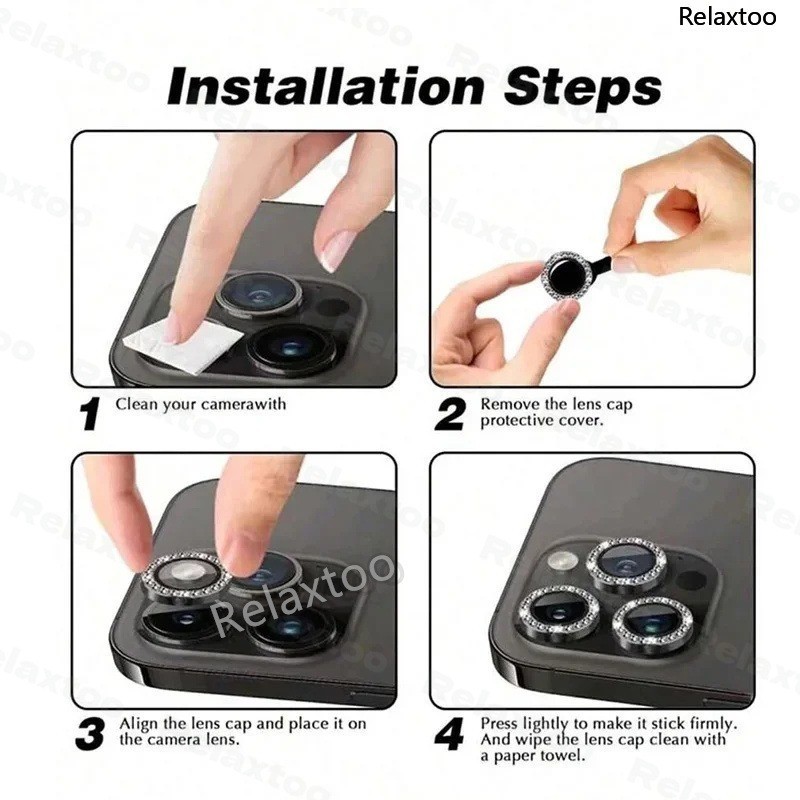 Relaxtoo

Installation Steps

1 Clean your camerawith

2 Remove the lens cap protective cover.

Relaxtoo

3 Align the lens cap and place it on the camera lens.

4 Press lightly to make it stick firmly. And wipe the lens cap clean with a paper towel.