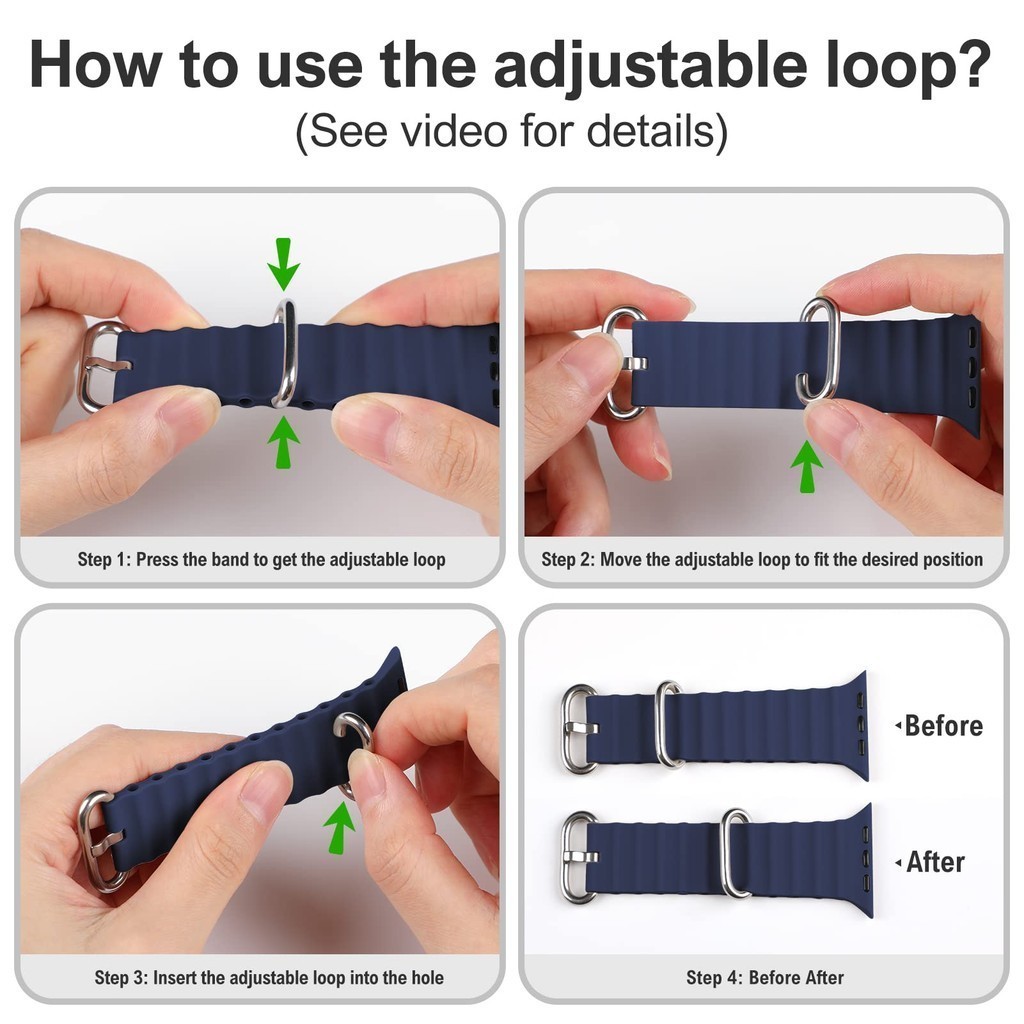 How to use the adjustable loop?
(See video for details)

Step 1: Press the band to get the adjustable loop

Step 2: Move the adjustable loop to fit the desired position

Step 3: Insert the adjustable loop into the hole

Before

After

Step 4: Before After