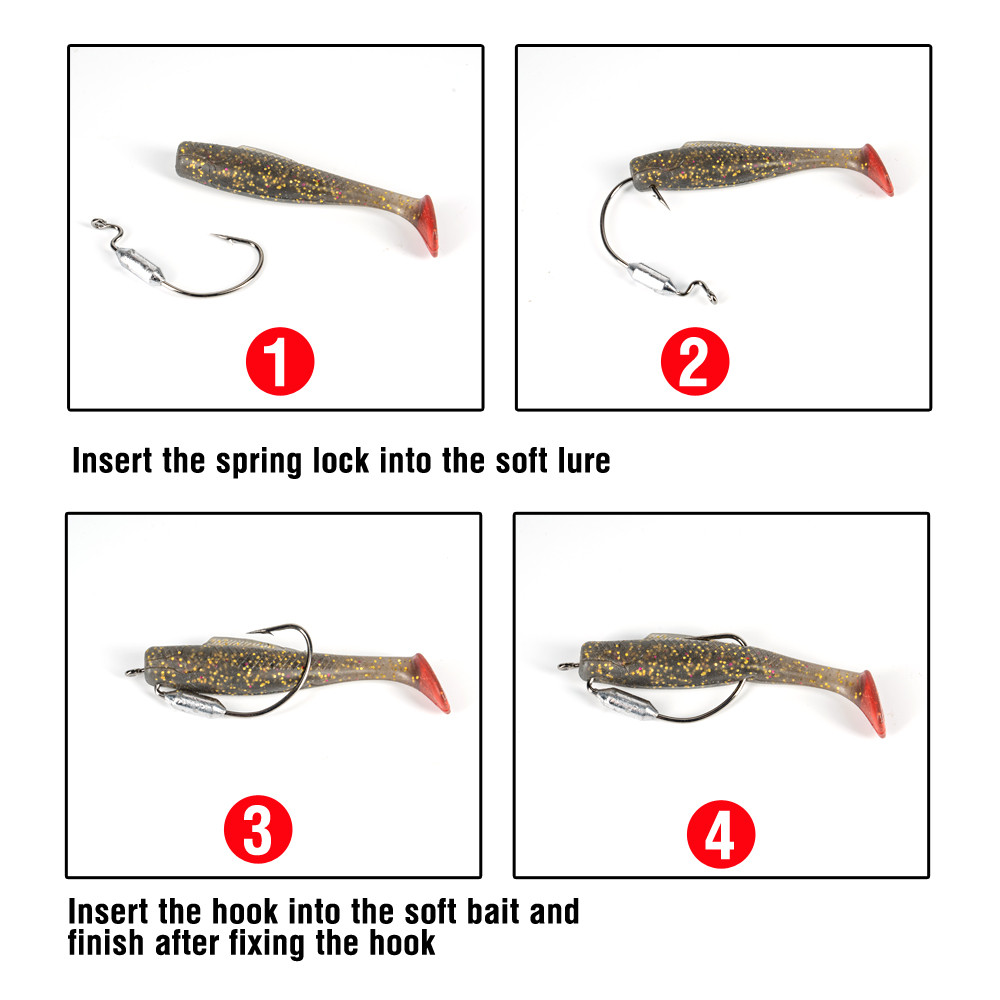 1

2

Insert the spring lock into the soft lure

3

4

Insert the hook into the soft bait and finish after fixing the hook