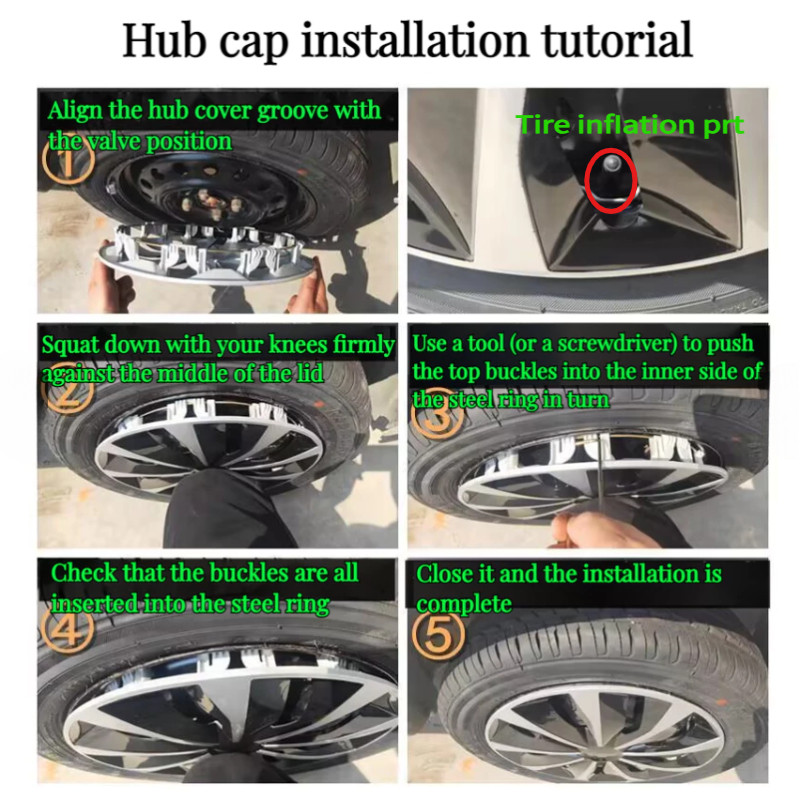 Hub cap installation tutorial

Align the hub cover groove with the valve position
①

Tire inflation prt

Squat down with your knees firmly against the middle of the lid
②

Use a tool (or a screwdriver) to push the top buckles into the inner side of the steel ring in turn
③

Check that the buckles are all inserted into the steel ring
④

Close it and the installation is complete
⑤