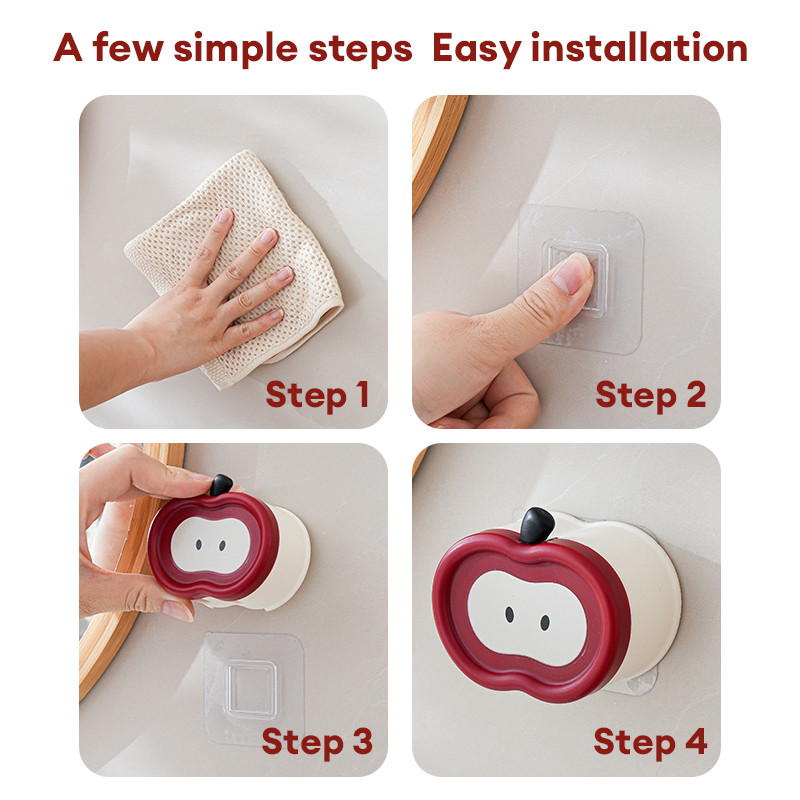 A few simple steps  Easy installation

Step 1

Step 2

Step 3

Step 4