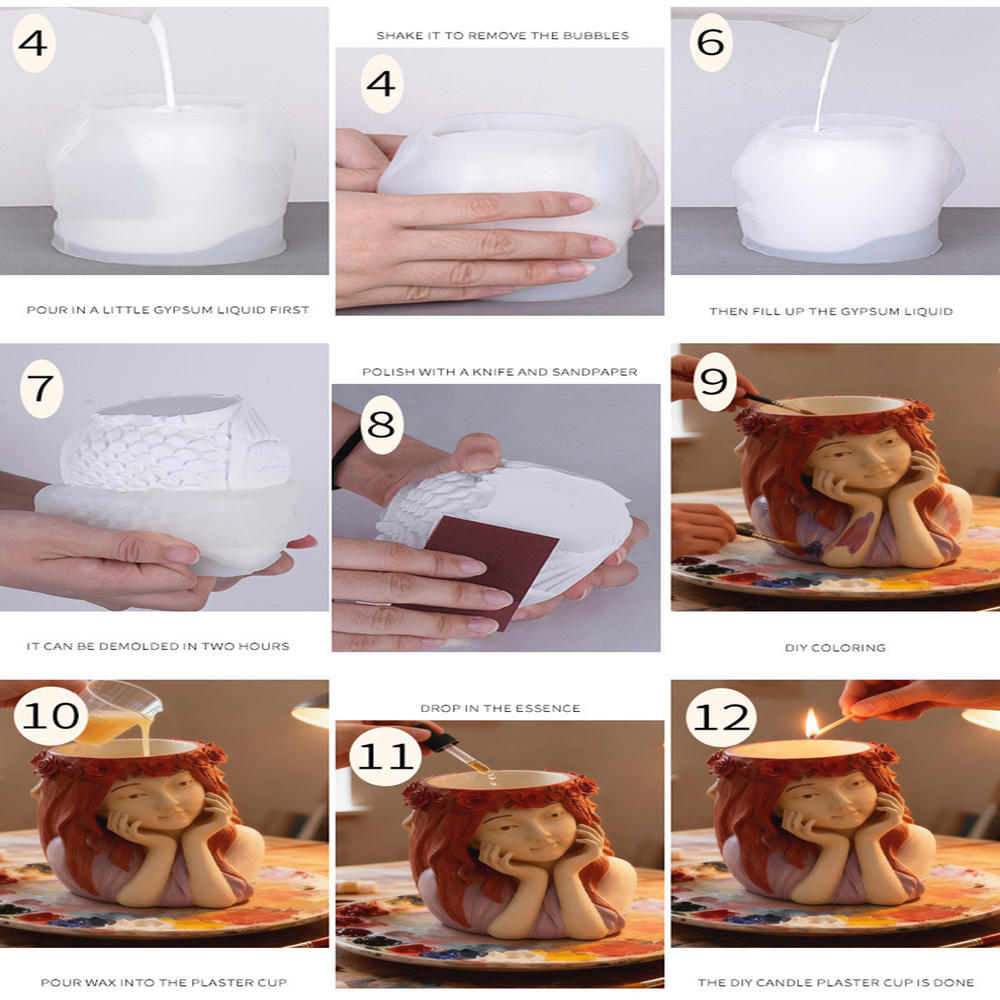 4

POUR IN A LITTLE GYPSUM LIQUID FIRST

SHAKE IT TO REMOVE THE BUBBLES

4

6

THEN FILL UP THE GYPSUM LIQUID

7

IT CAN BE DEMOLDED IN TWO HOURS

POLISH WITH A KNIFE AND SANDPAPER

8

9

DIY COLORING

10

POUR WAX INTO THE PLASTER CUP

DROP IN THE ESSENCE

11

12

THE DIY CANDLE PLASTER CUP IS DONE