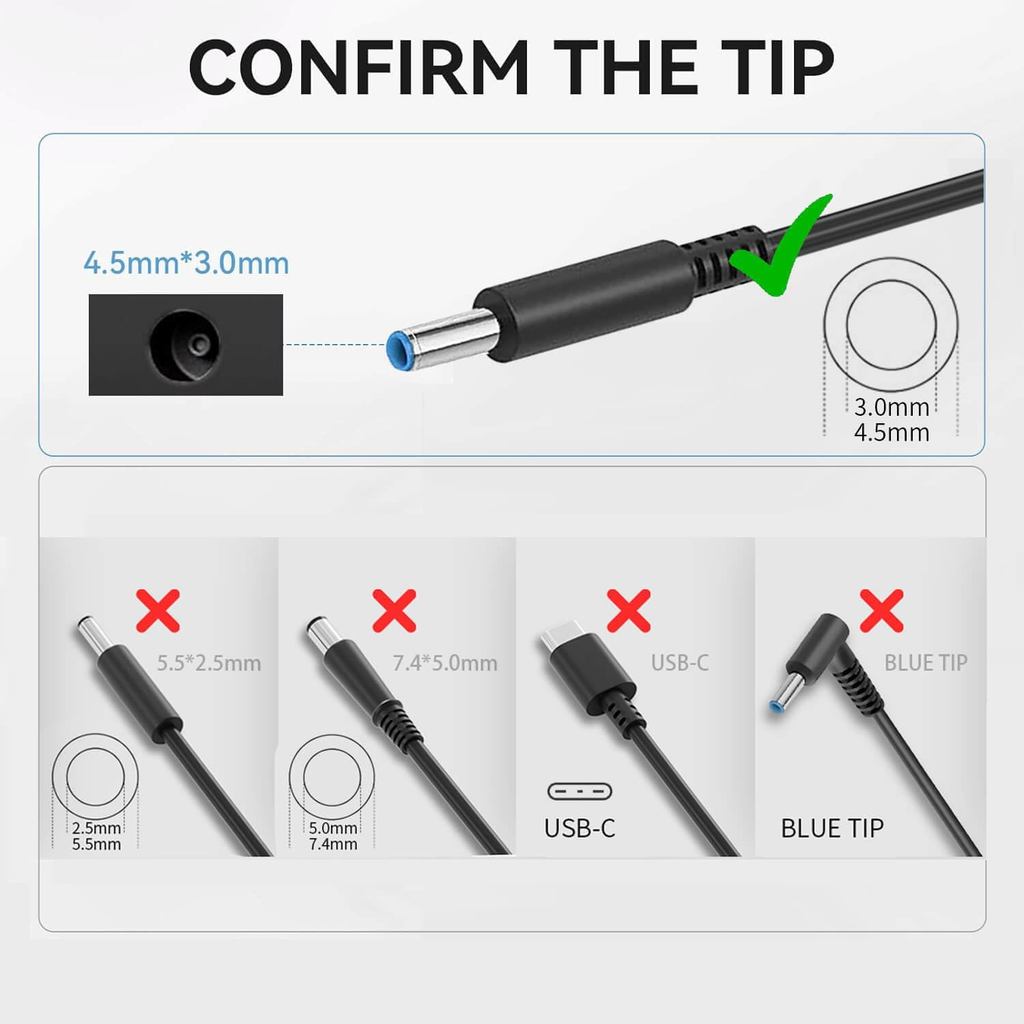 CONFIRM THE TIP

4.5mm*3.0mm

3.0mm
4.5mm

5.5*2.5mm

2.5mm
5.5mm

7.4*5.0mm

5.0mm
7.4mm

USB-C

USB-C

BLUE TIP

BLUE TIP