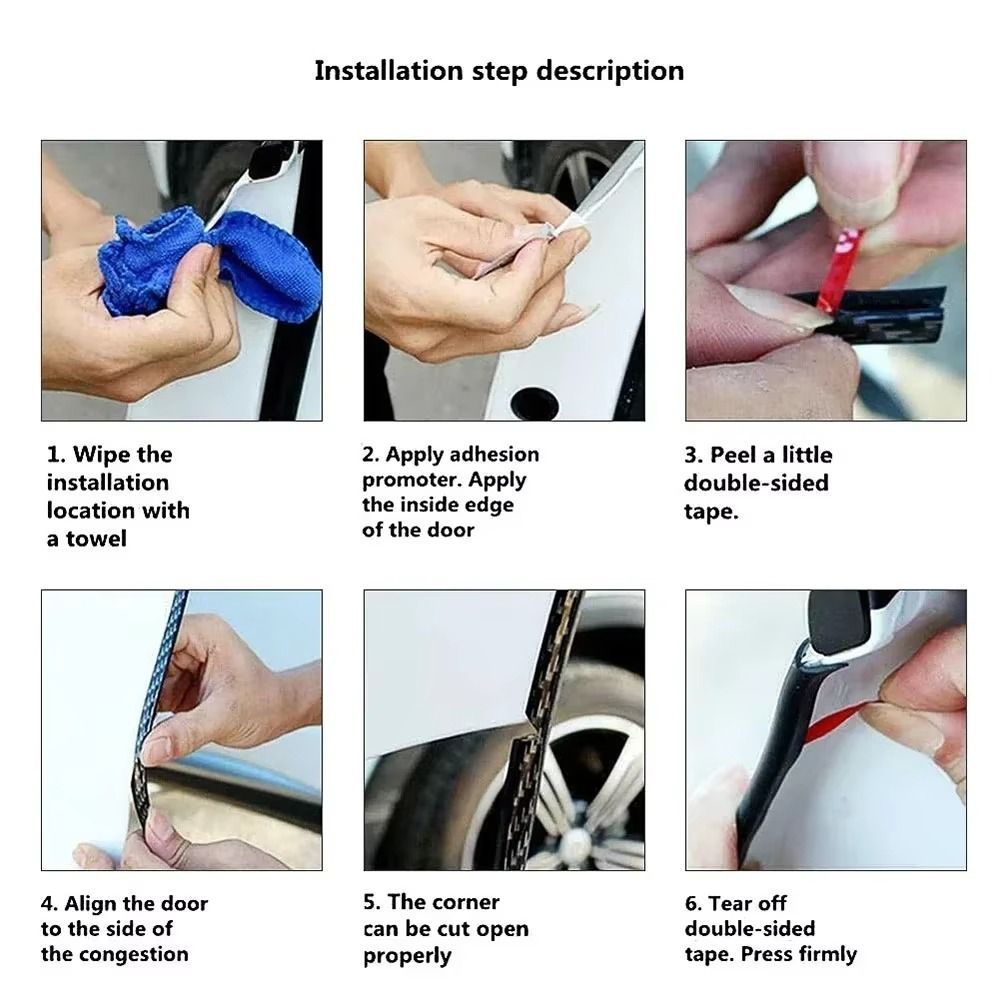 Installation step description

1. Wipe the installation location with a towel

2. Apply adhesion promoter. Apply the inside edge of the door

3. Peel a little double-sided tape.

4. Align the door to the side of the congestion

5. The corner can be cut open properly

6. Tear off double-sided tape. Press firmly