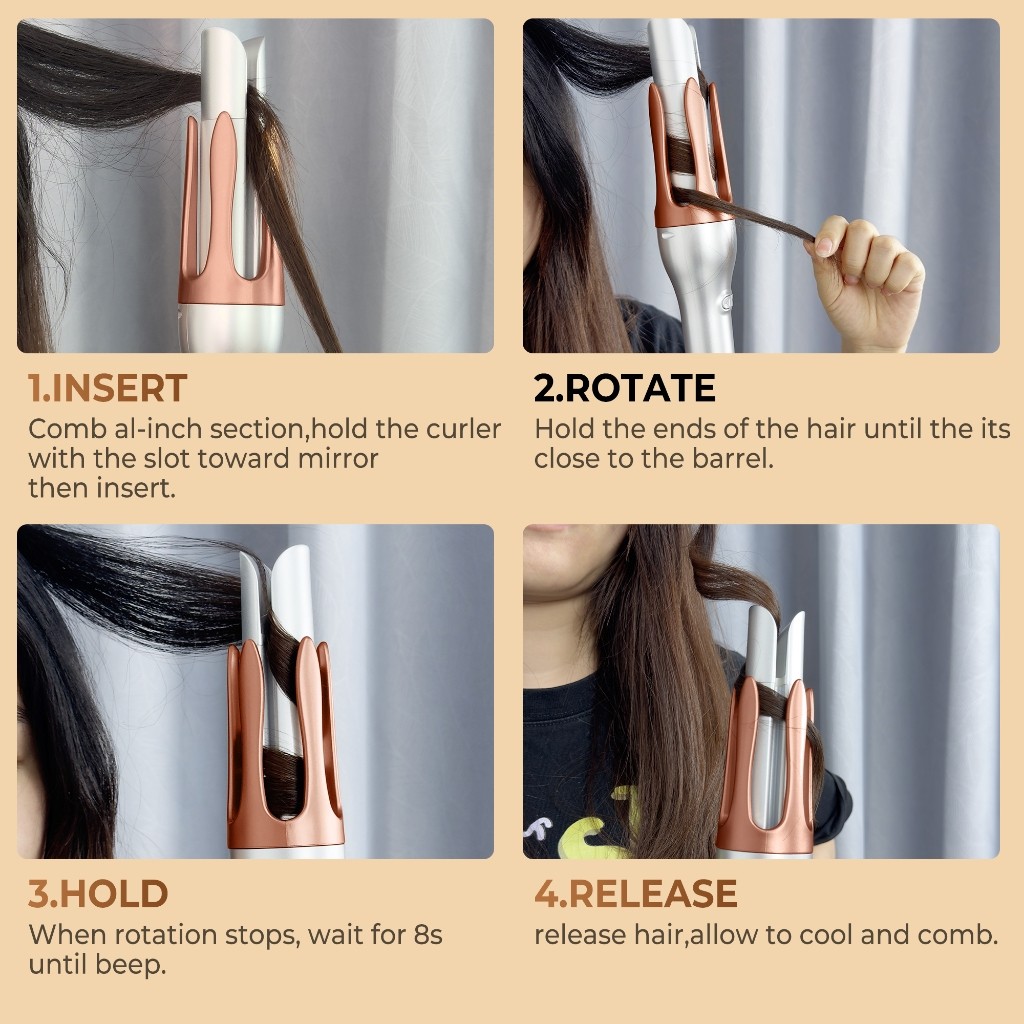 1.INSERT
Comb al-inch section,hold the curler with the slot toward mirror then insert.

2.ROTATE
Hold the ends of the hair until the its close to the barrel.

3.HOLD
When rotation stops, wait for 8s until beep.

4.RELEASE
release hair,allow to cool and comb.