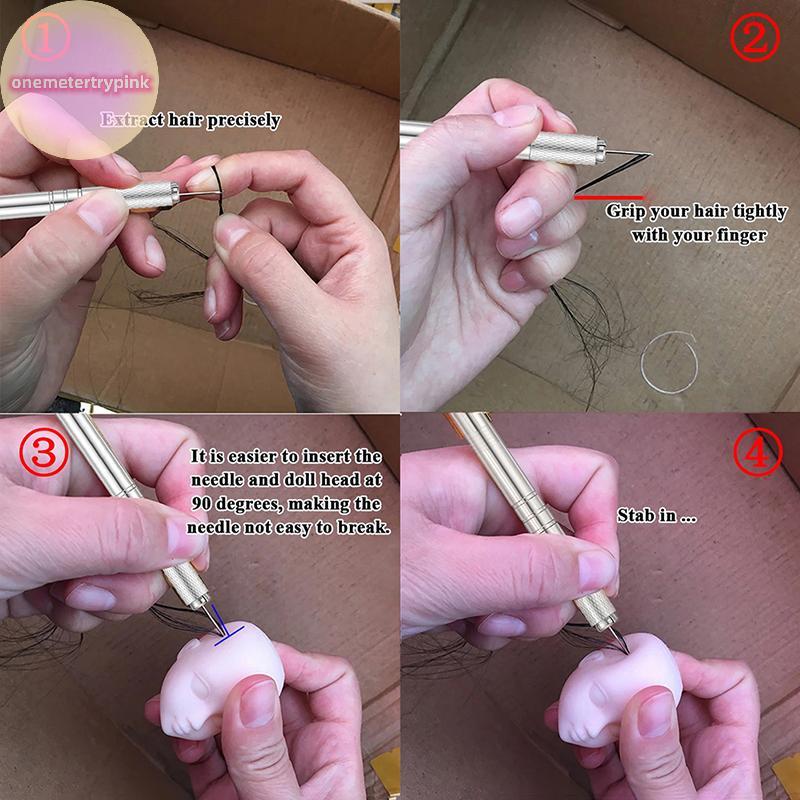 ①
onemetertrypink
Extract hair precisely

②
Grip your hair tightly with your finger

③
It is easier to insert the needle and doll head at 90 degrees, making the needle not easy to break.

④
Stab in ...